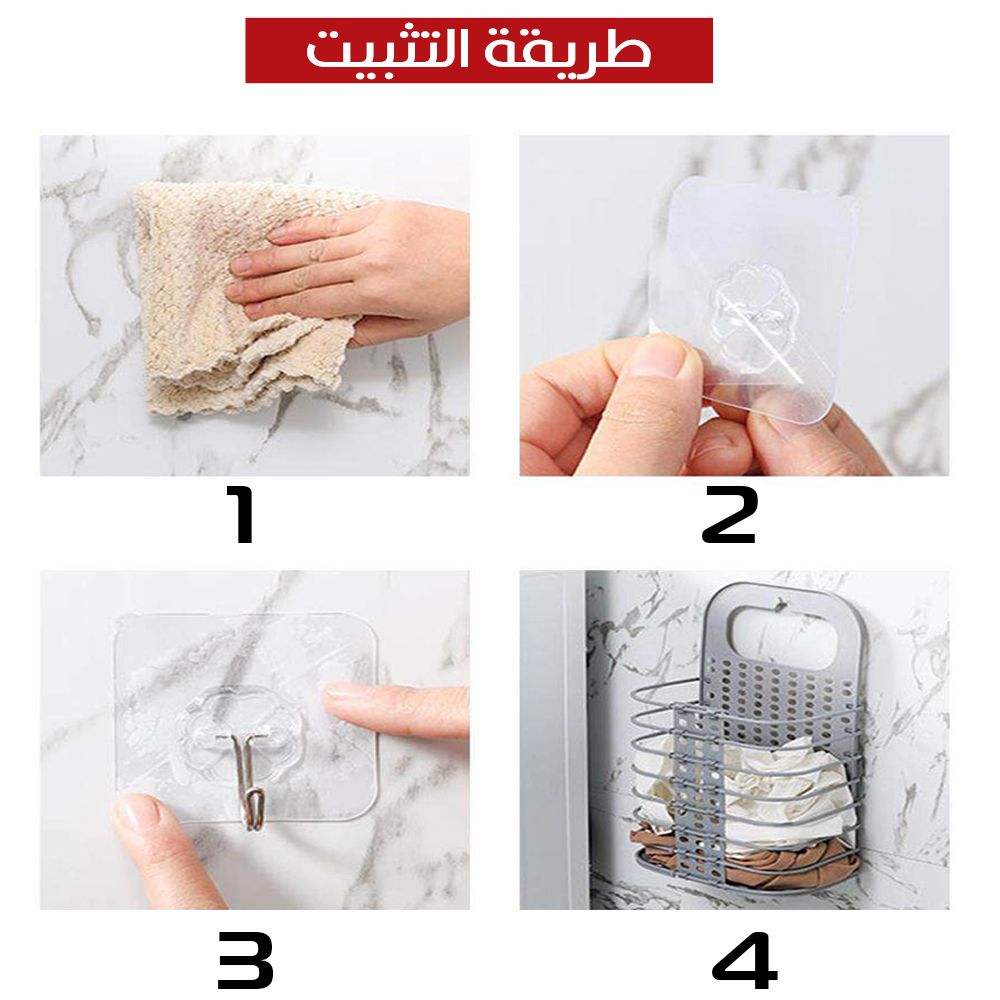 طريقة التثبيت

1

2

3

4