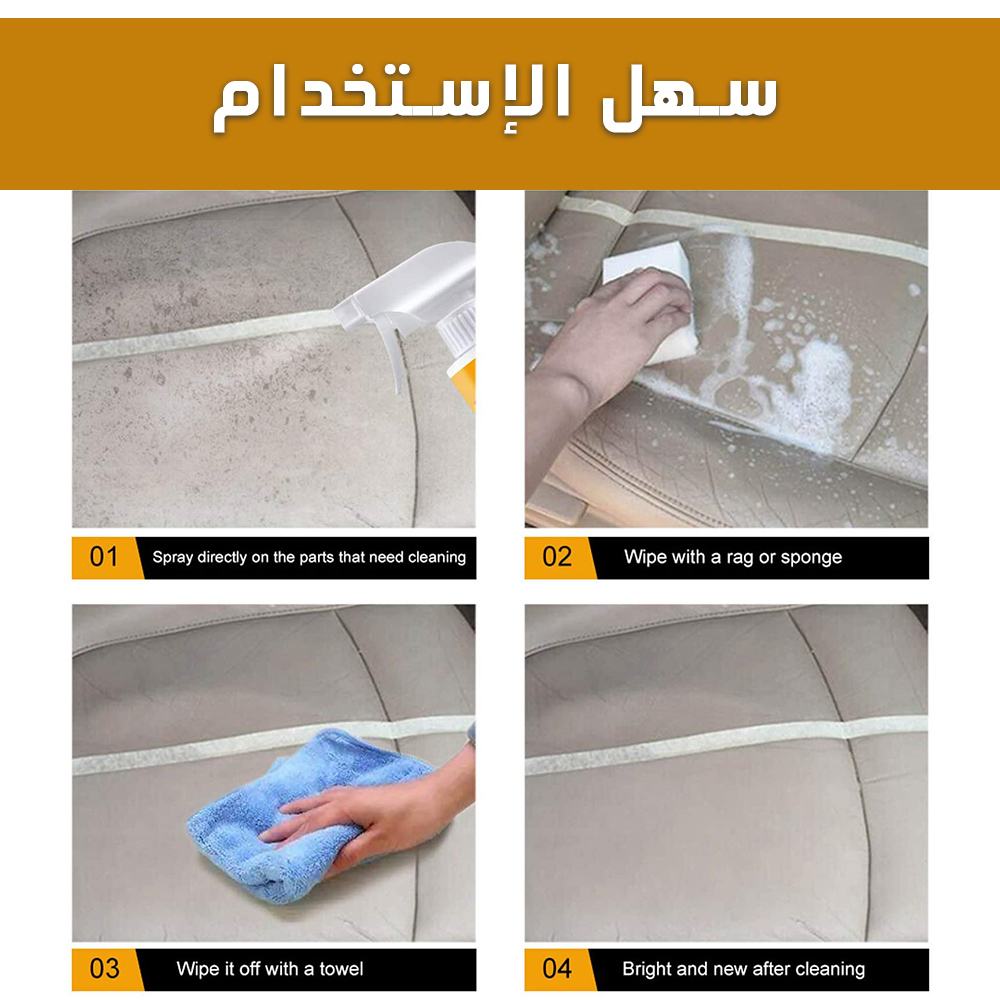 سهل الإستخدام

01 Spray directly on the parts that need cleaning

02 Wipe with a rag or sponge

03 Wipe it off with a towel

04 Bright and new after cleaning