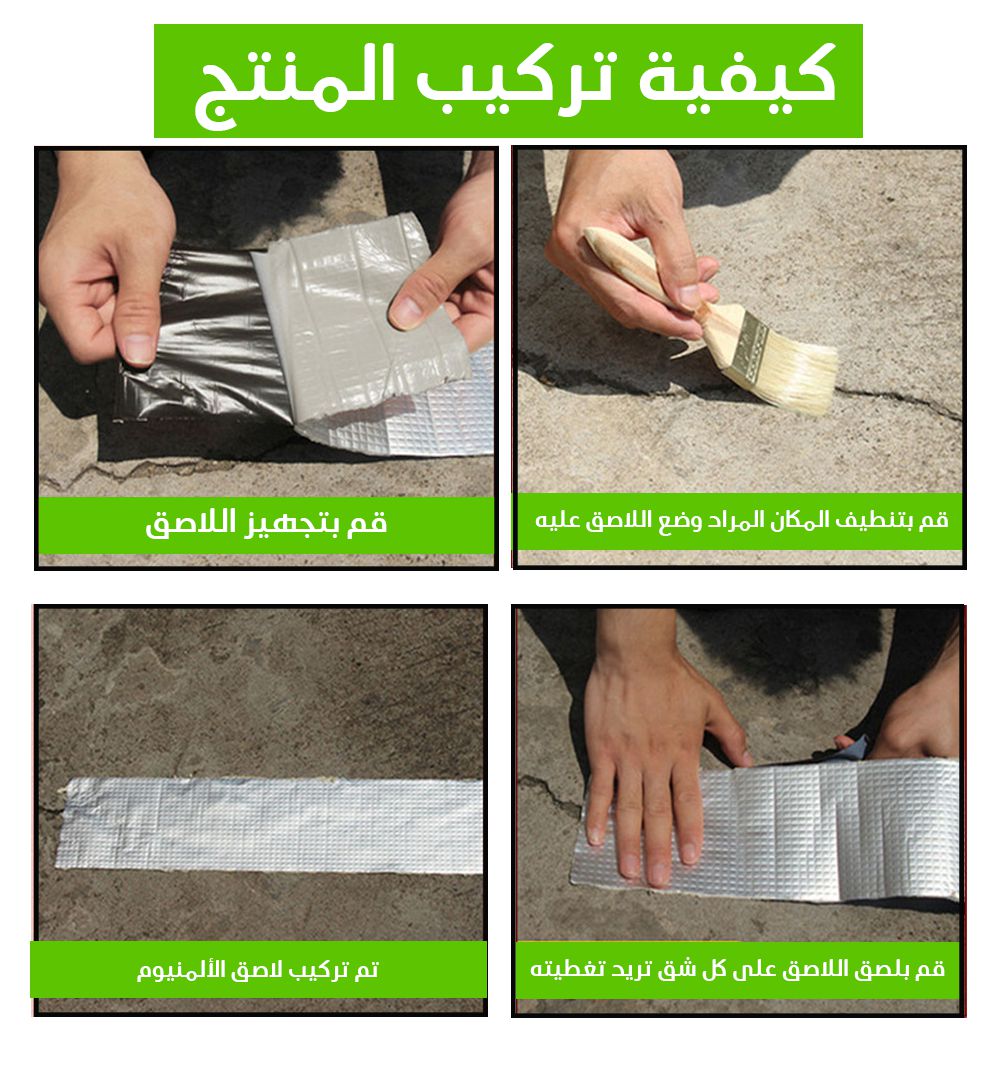 كيفية تركيب المنتج

قم بتنظيف المكان المراد وضع اللاصق عليه

قم بتجهيز اللاصق

قم بلصق اللاصق على كل شق تريد تغطيته

تم تركيب لاصق الألمنيوم