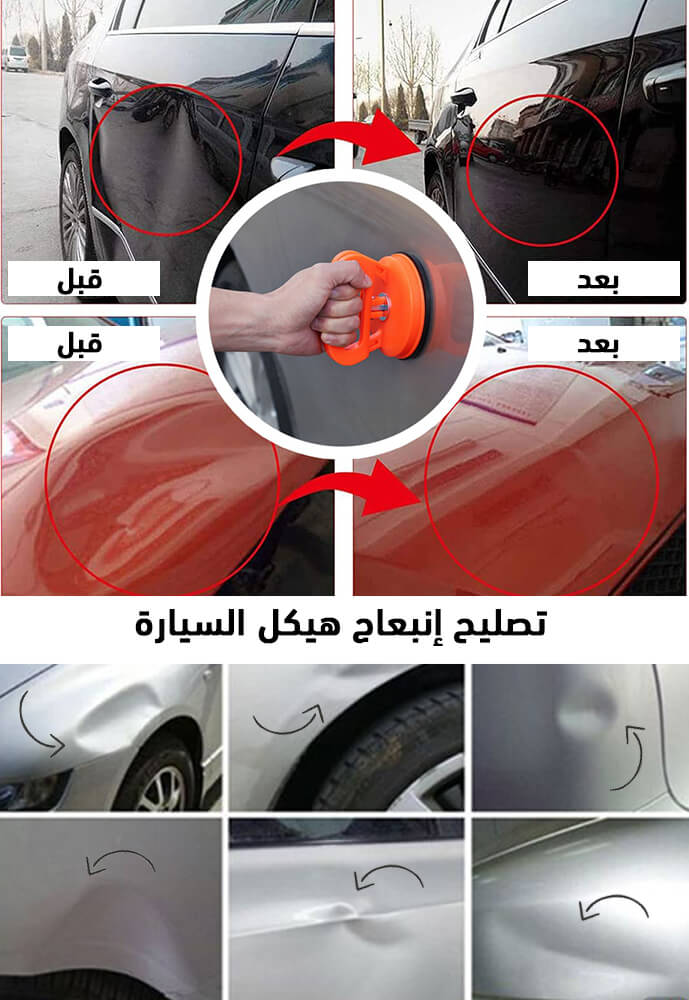 قبل

بعد

قبل

بعد

تصليح إنبعاج هيكل السيارة