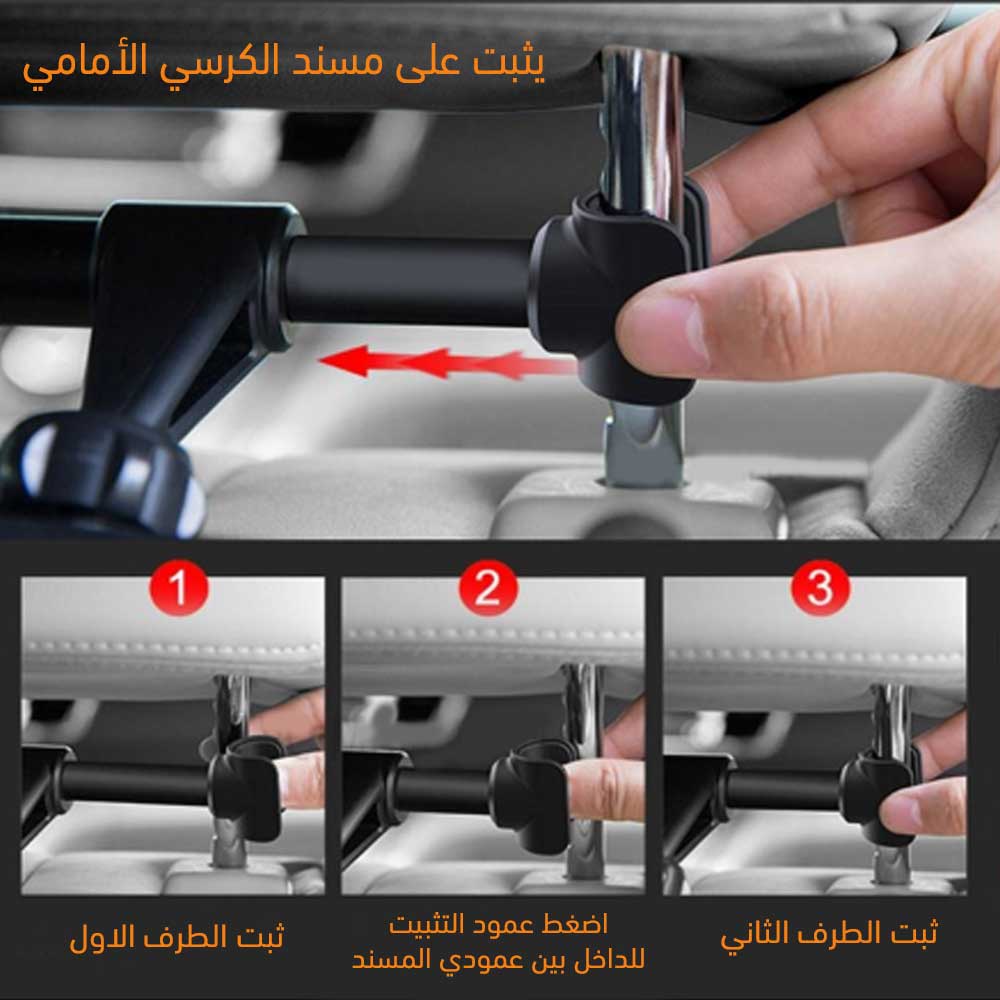 يثبت على مسند الكرسي الأمامي

1

2

3

ثبت الطرف الاول

اضغط عمود التثبيت للداخل بين عمودي المسند

ثبت الطرف الثاني