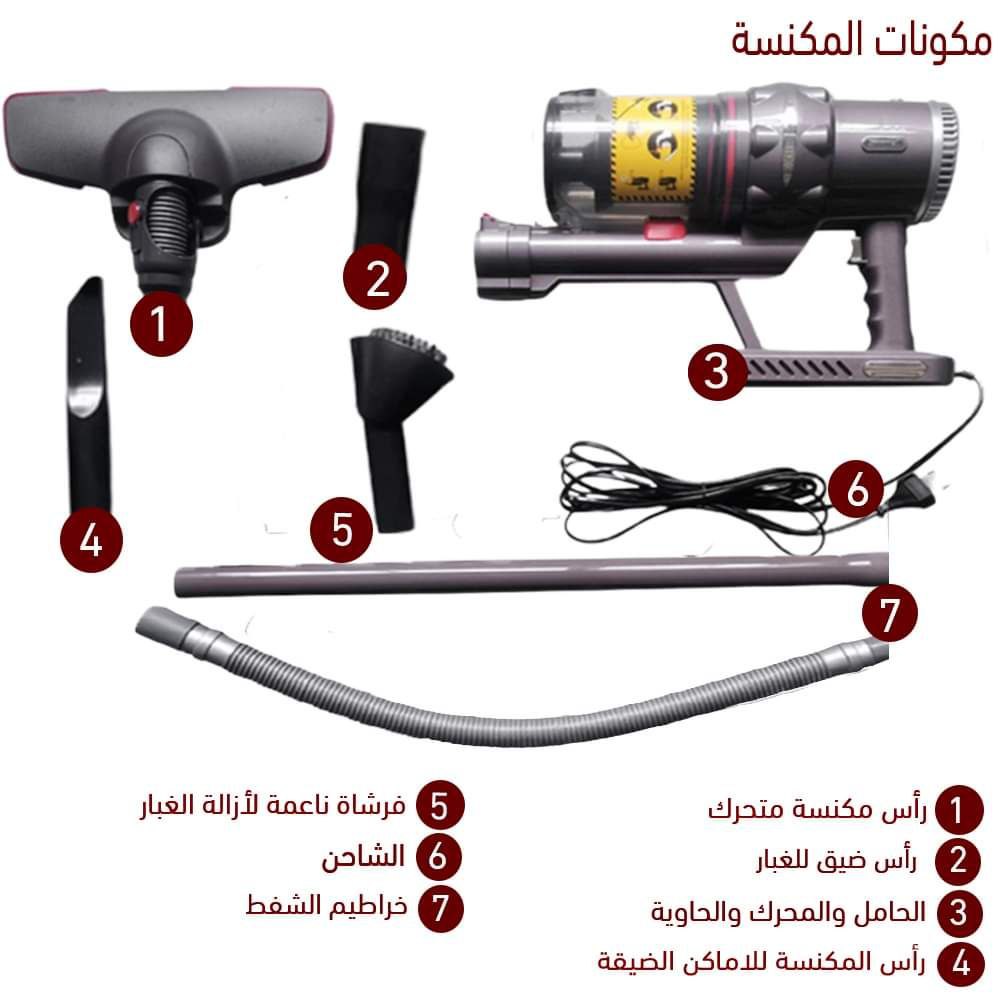 مكونات المكنسة

1
2
3
4
5
6
7

1 رأس مكنسة متحرك
2 رأس ضيق للغبار
3 الحامل والمحرك والحاوية
4 رأس المكنسة للاماكن الضيقة

5 فرشاة ناعمة لأزالة الغبار
6 الشاحن
7 خراطيم الشفط