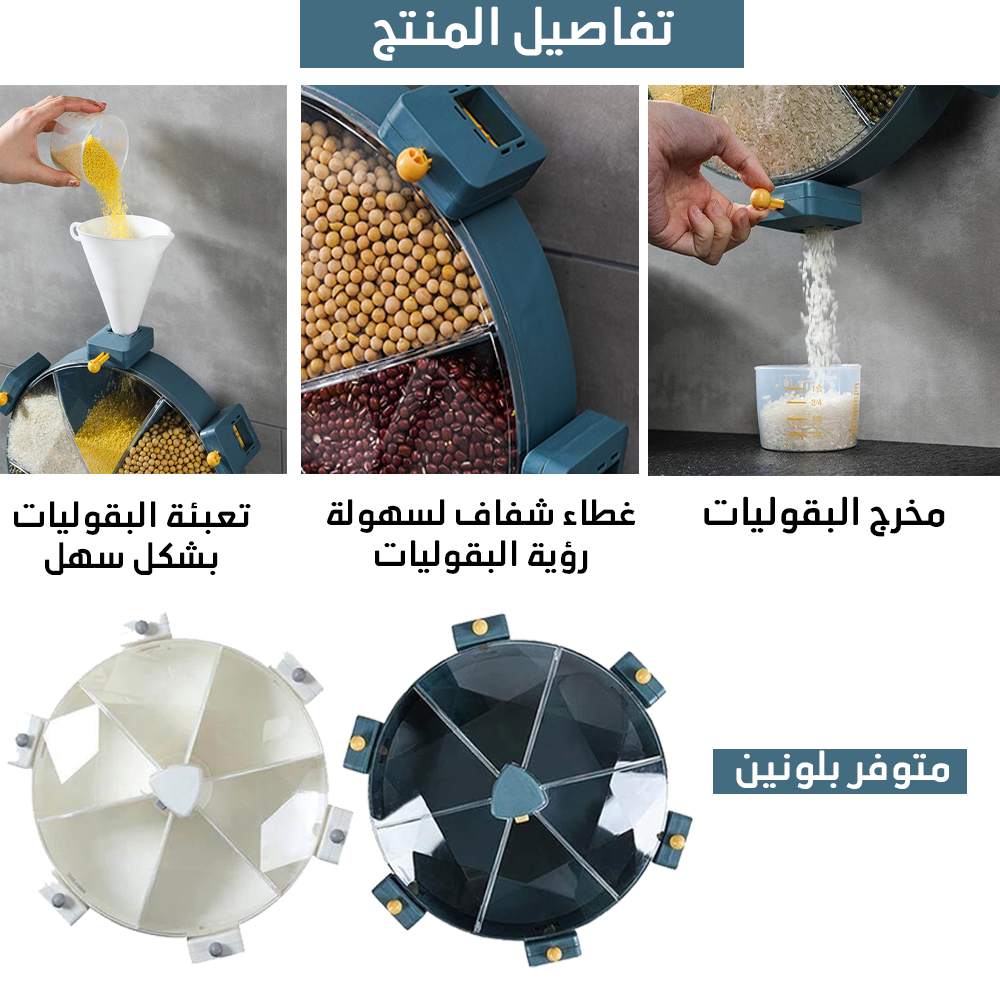 تفاصيل المنتج

مخرج البقوليات

غطاء شفاف لسهولة رؤية البقوليات

تعبئة البقوليات بشكل سهل

متوفر بلونين