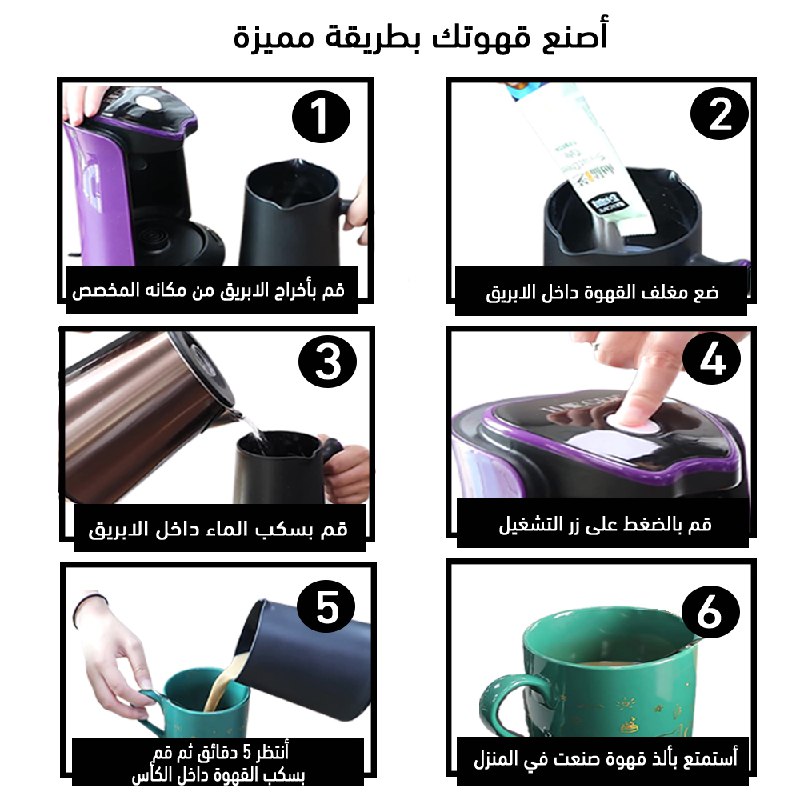 أصنع قهوتك بطريقة مميزة

1
قم بأخراج الابريق من مكانه المخصص

2
ضع مغلف القهوة داخل الابريق

3
قم بسكب الماء داخل الابريق

4
قم بالضغط على زر التشغيل

5
أنتظر 5 دقائق ثم قم بسكب القهوة داخل الكأس

6
أستمتع بألذ قهوة صنعت في المنزل