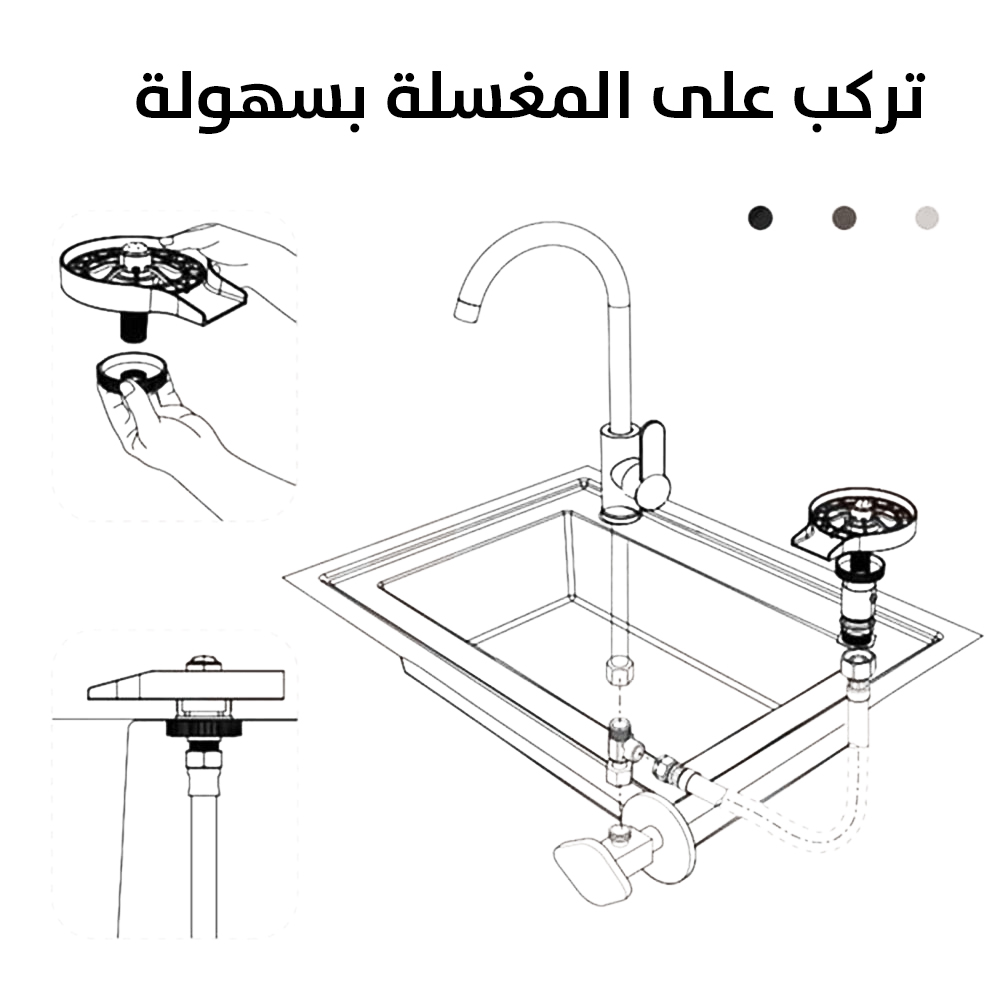 تركب على المغسلة بسهولة