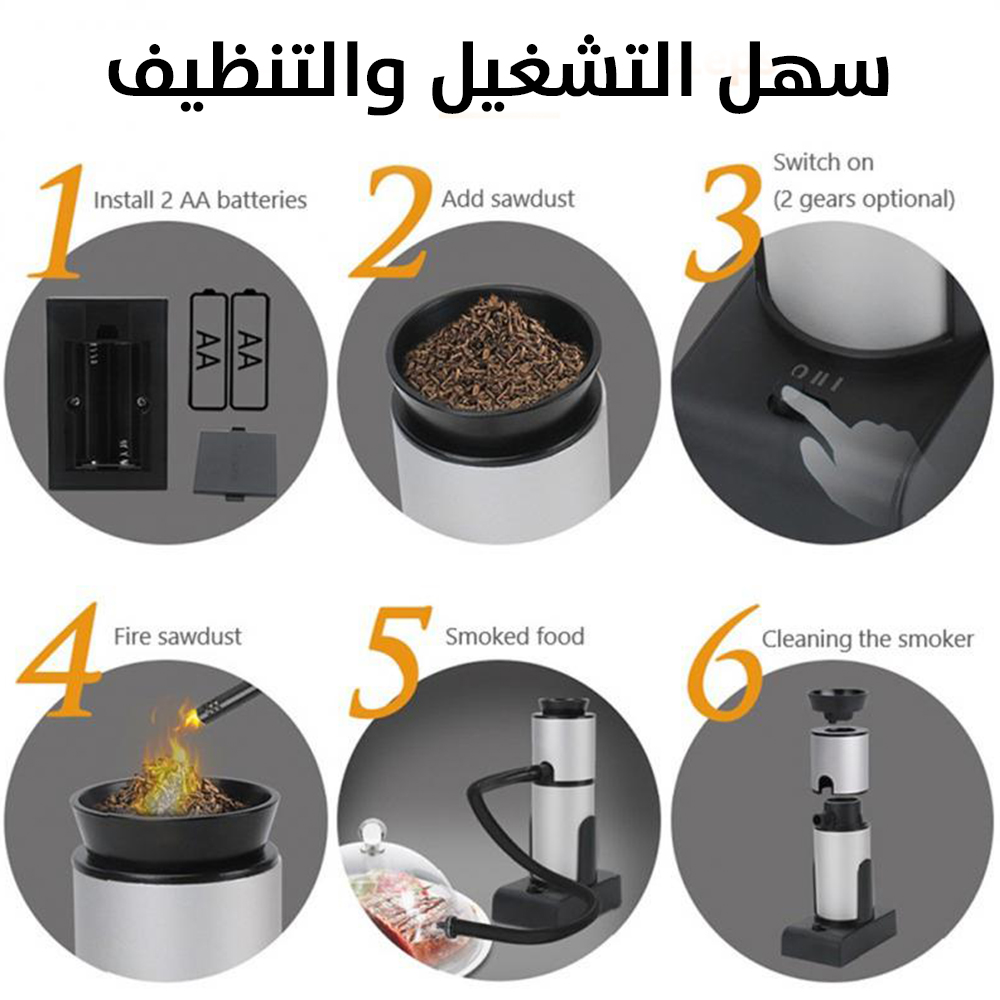 سهل التشغيل والتنظيف

1 Install 2 AA batteries

AA AA

2 Add sawdust

3 Switch on (2 gears optional)

O I II

4 Fire sawdust

5 Smoked food

6 Cleaning the smoker