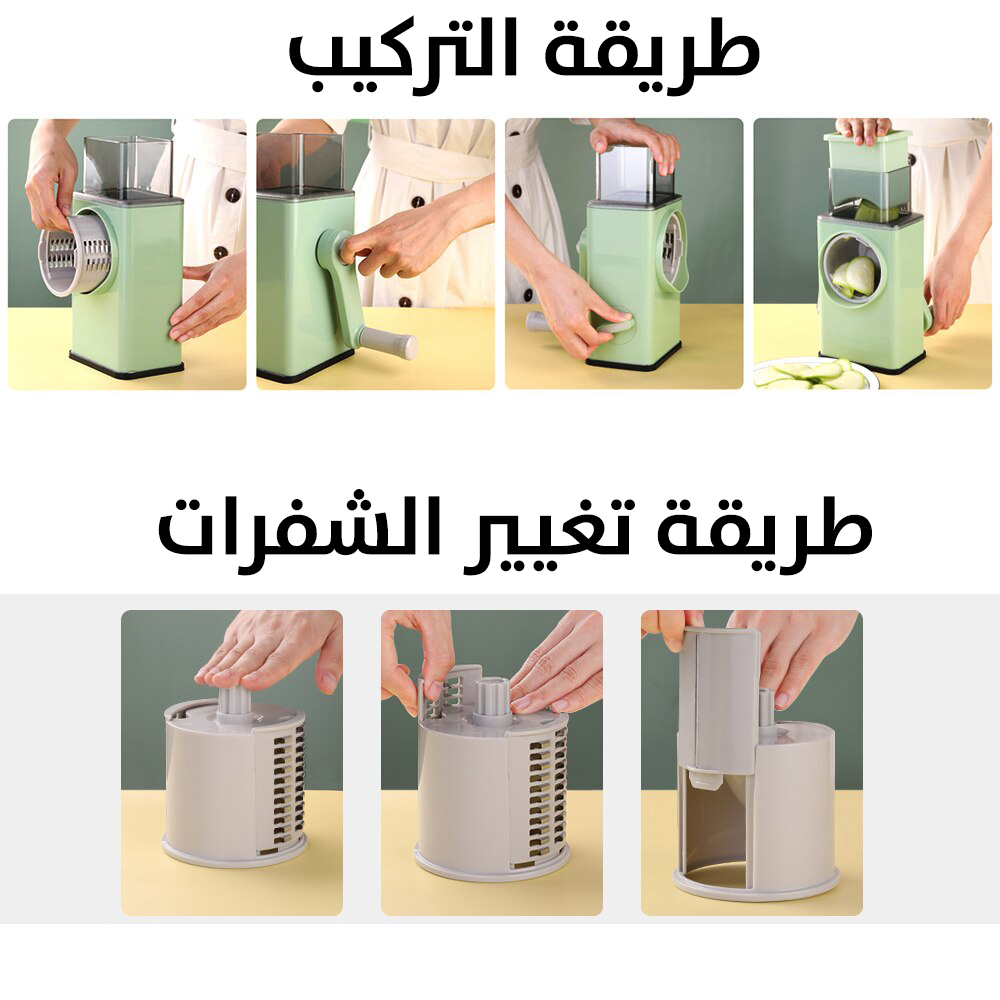 طريقة التركيب

طريقة تغيير الشفرات