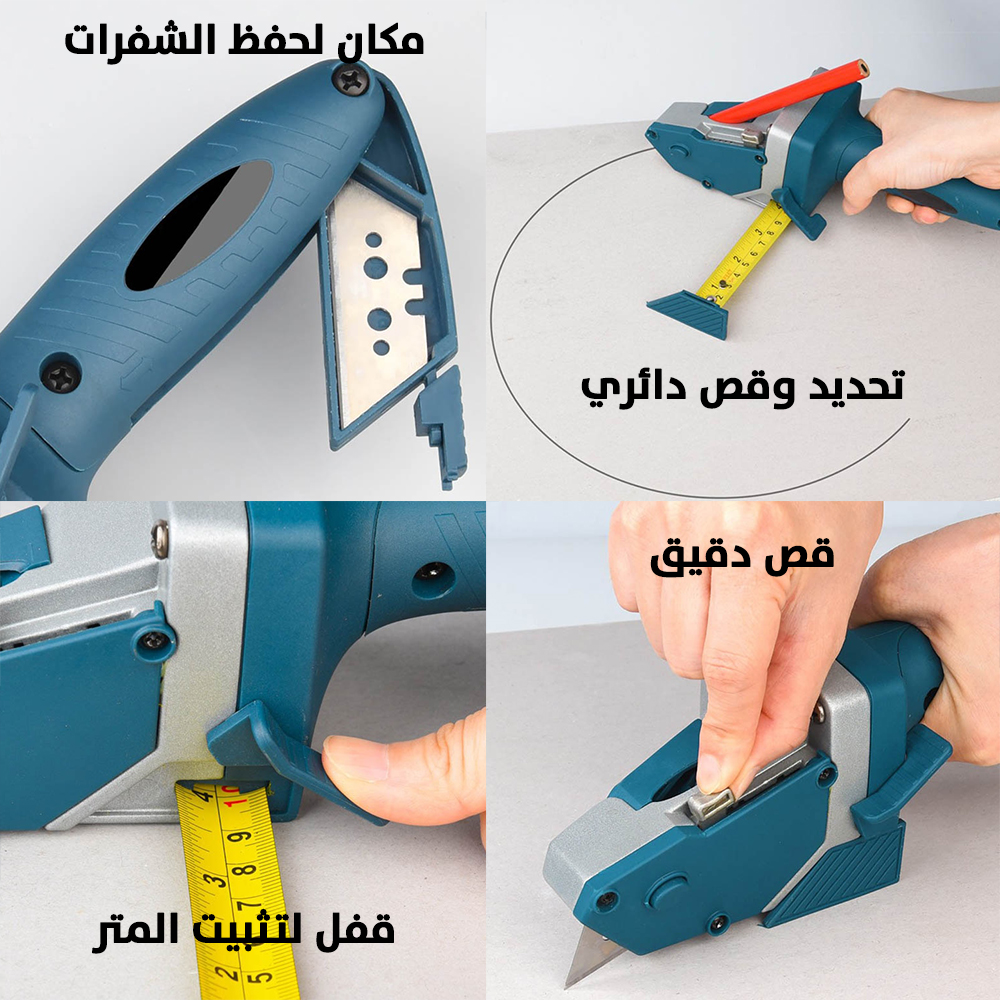 مكان لحفظ الشفرات

تحديد وقص دائري

قص دقيق

قفل لتثبيت المتر