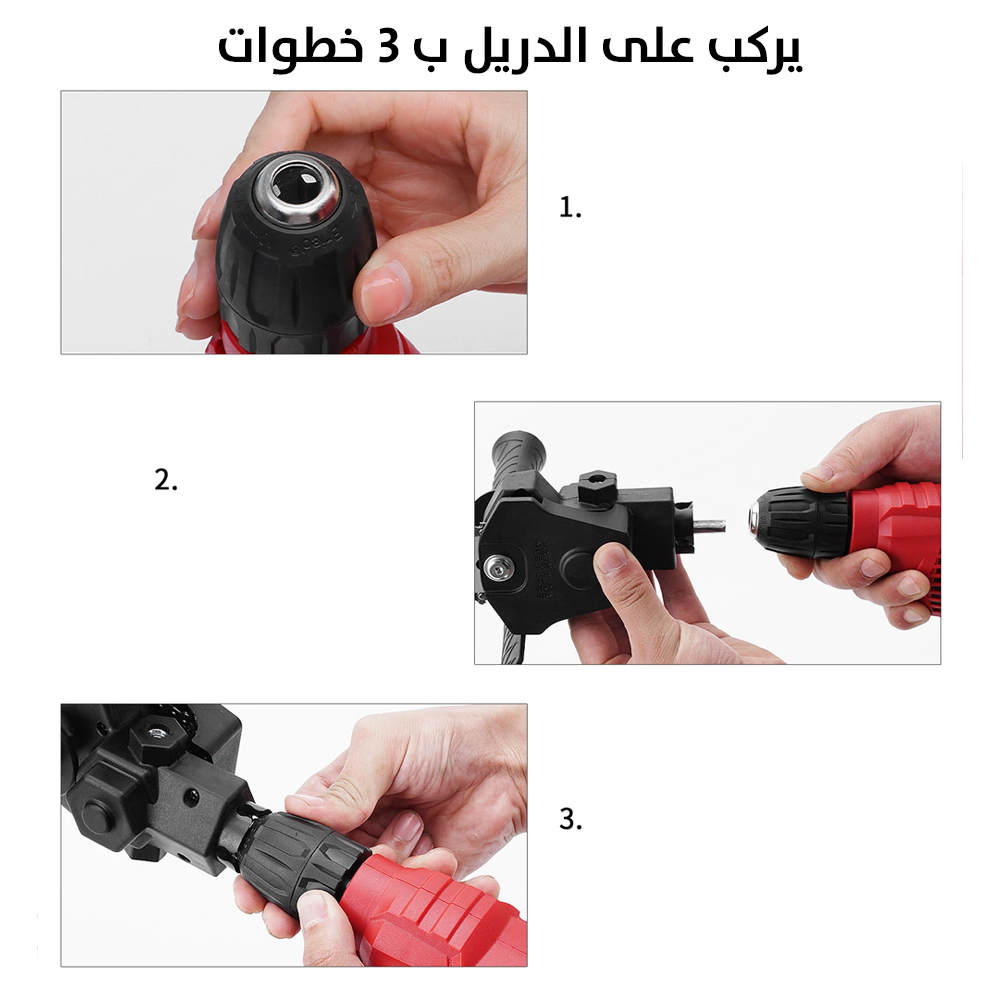 يركب على الدريل ب 3 خطوات

1.

2.

3.