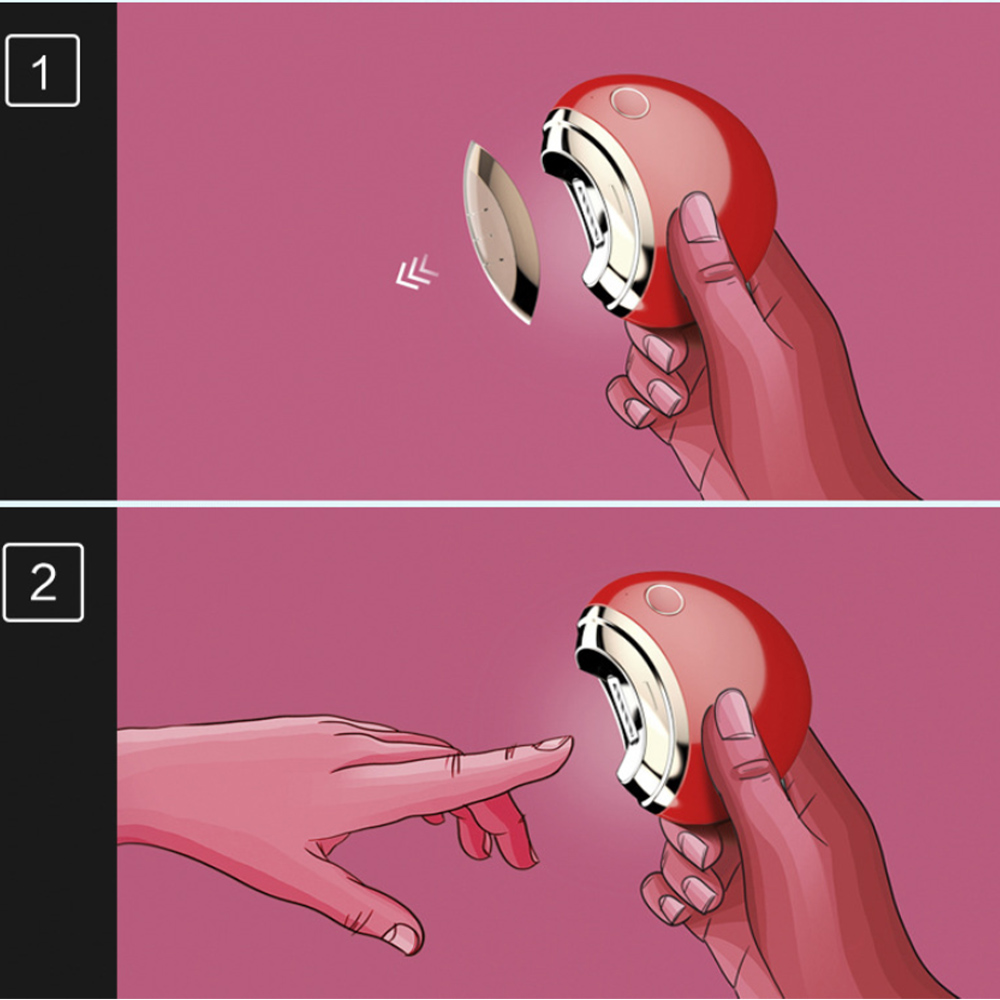 1

2