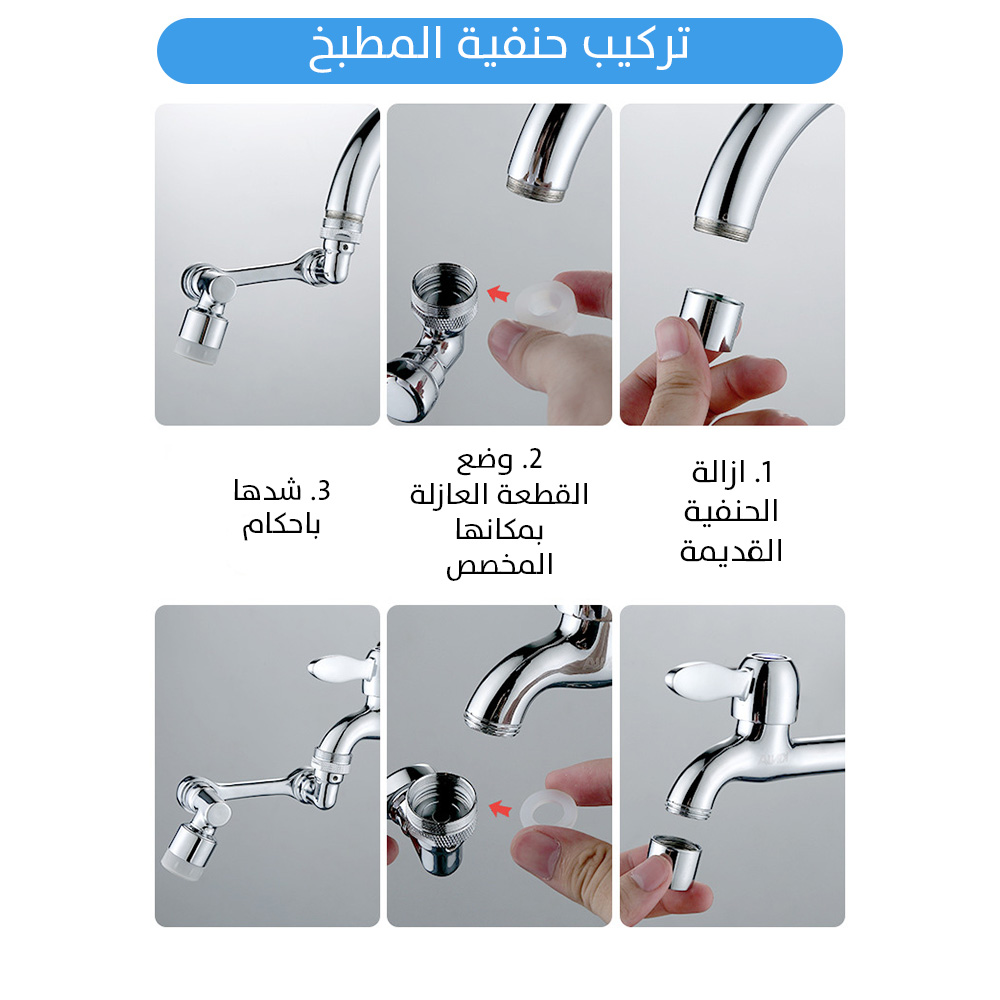 تركيب حنفية المطبخ

1. ازالة الحنفية القديمة

2. وضع القطعة العازلة بمكانها المخصص

3. شدها باحكام