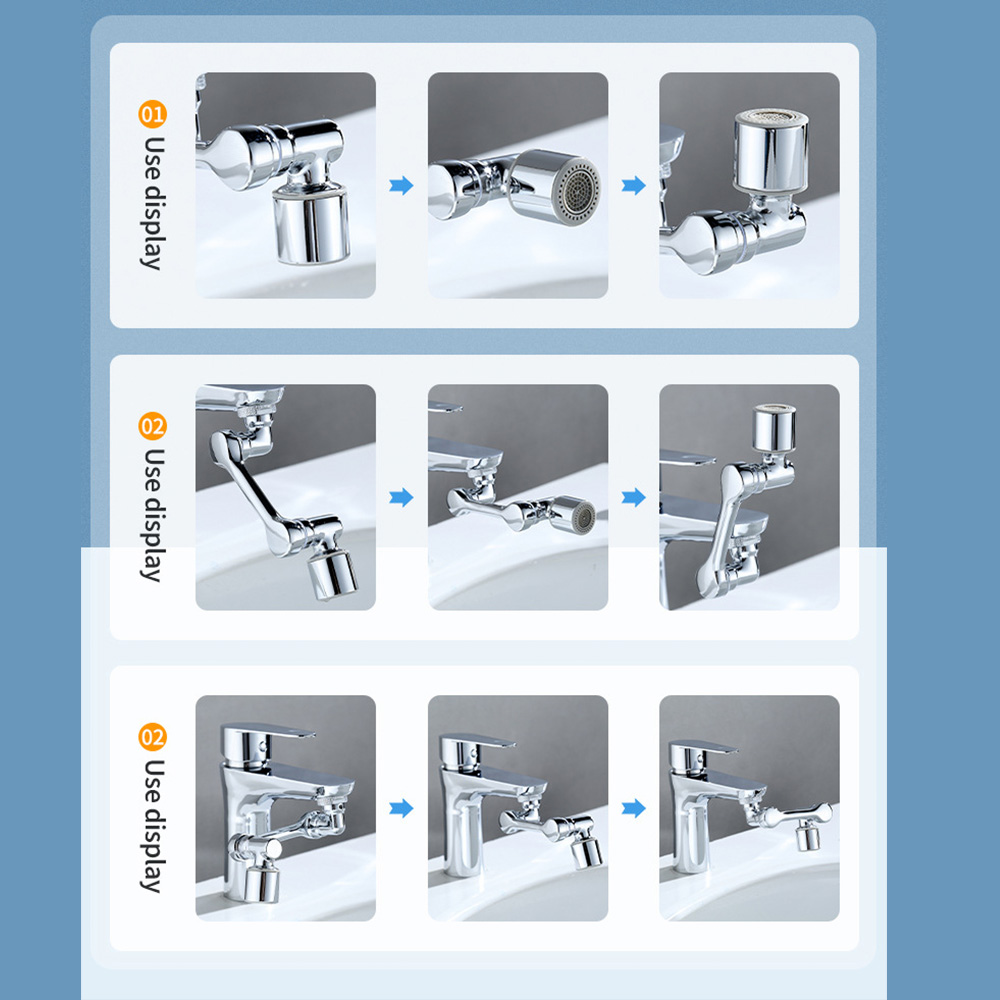 01 Use display

02 Use display

02 Use display