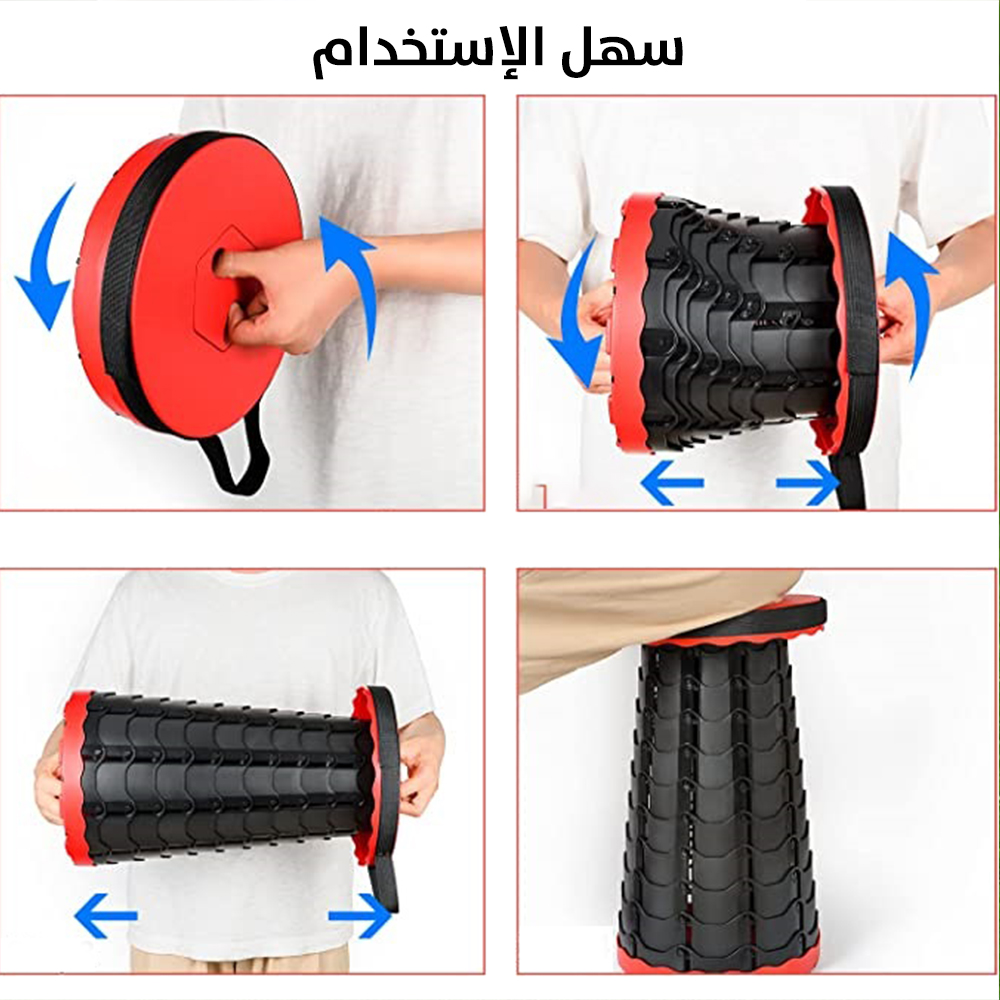 سهل الإستخدام