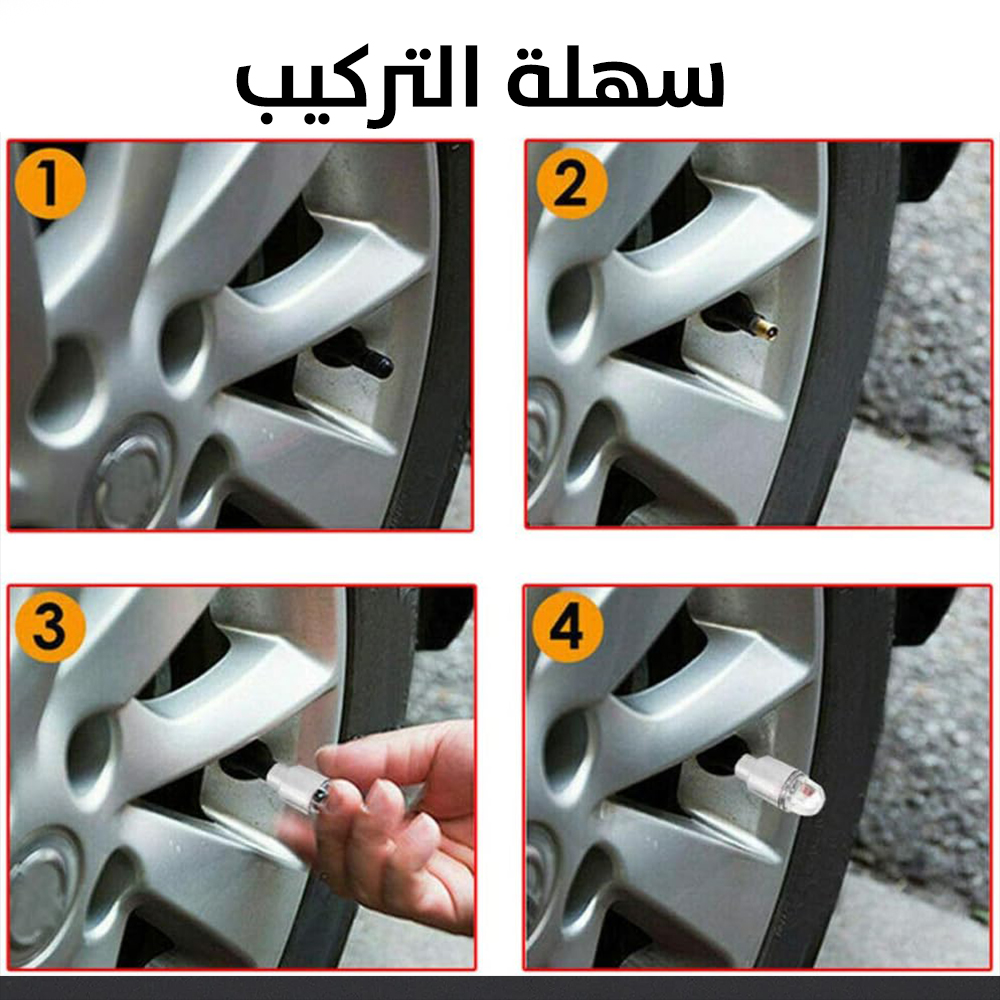 سهلة التركيب

1

2

3

4