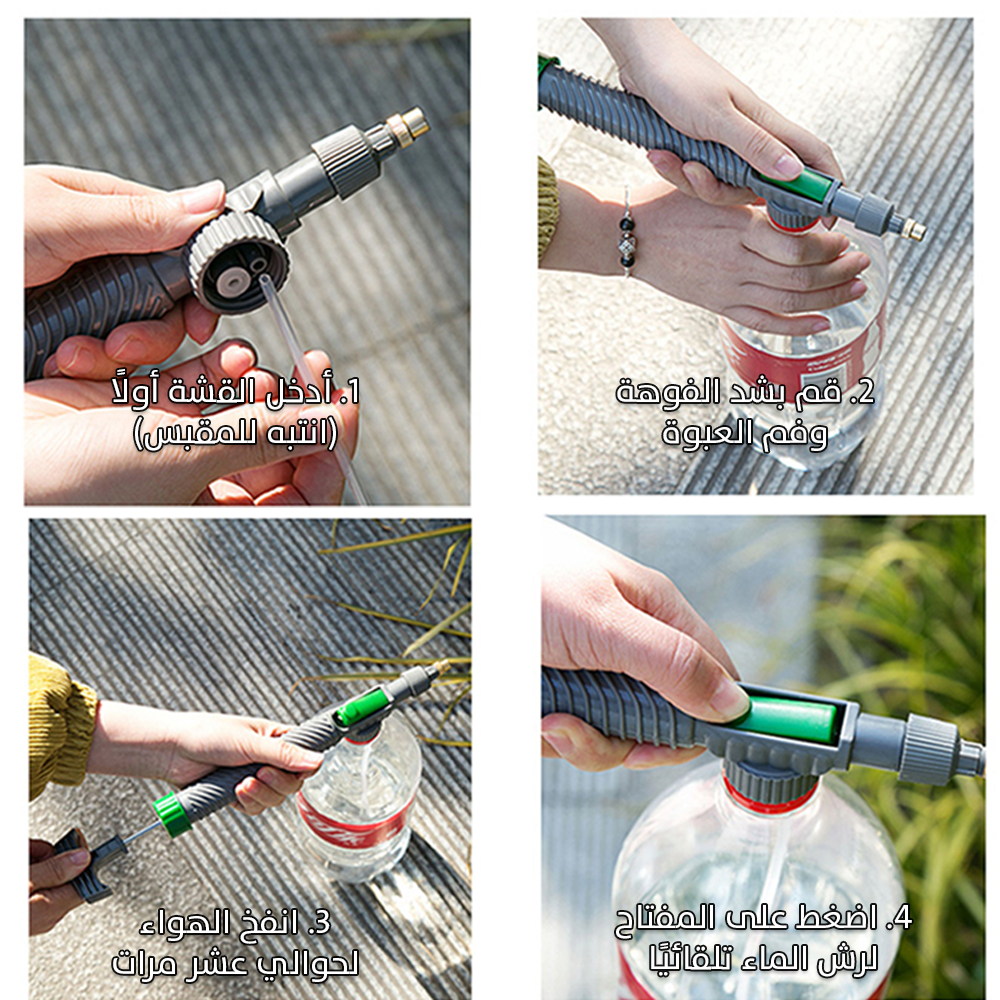 1. أدخل القشة أولًا
(انتبه للمقبس)

2. قم بشد الفوهة
وفم العبوة

3. انفخ الهواء
لحوالي عشر مرات

4. اضغط على المفتاح
لرش الماء تلقائيًا