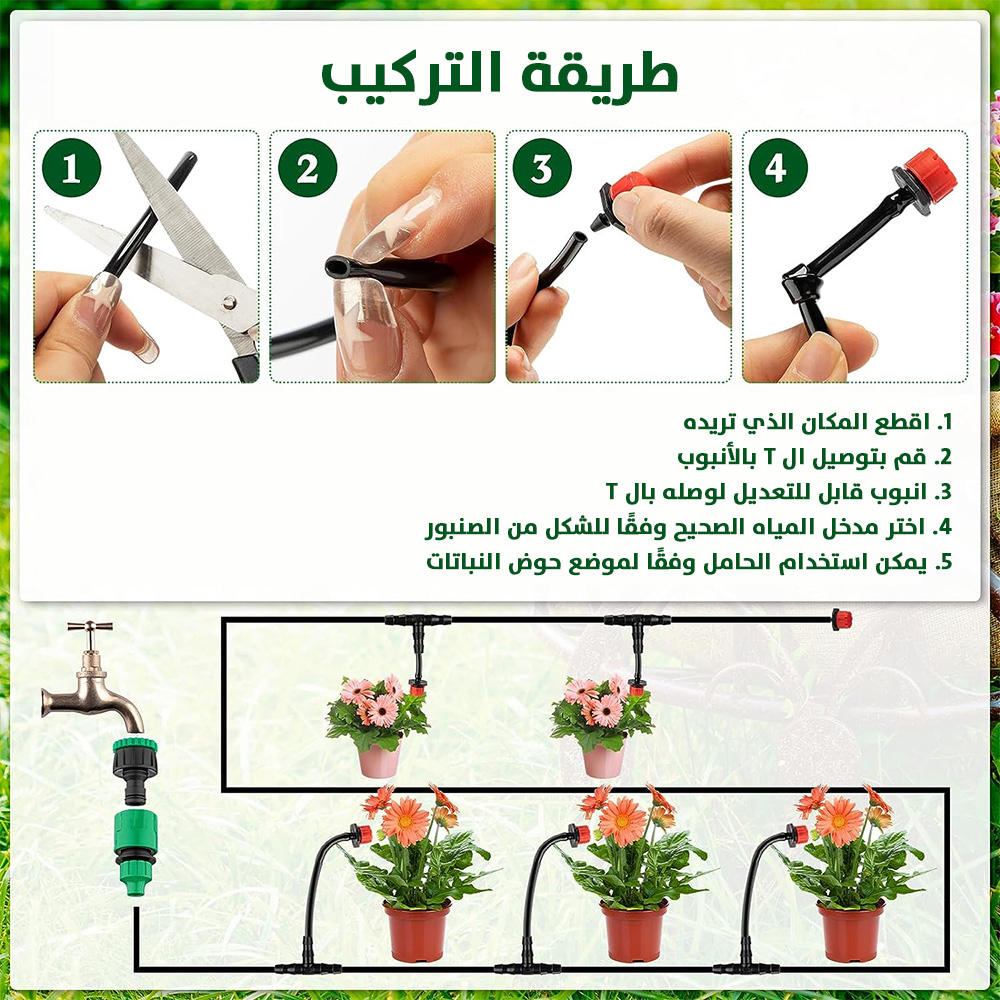 طريقة التركيب

1

2

3

4

1. اقطع المكان الذي تريده
2. قم بتوصيل ال T بالأنبوب
3. انبوب قابل للتعديل لوصله بال T
4. اختر مدخل المياه الصحيح وفقًا للشكل من الصنبور
5. يمكن استخدام الحامل وفقًا لموضع حوض النباتات