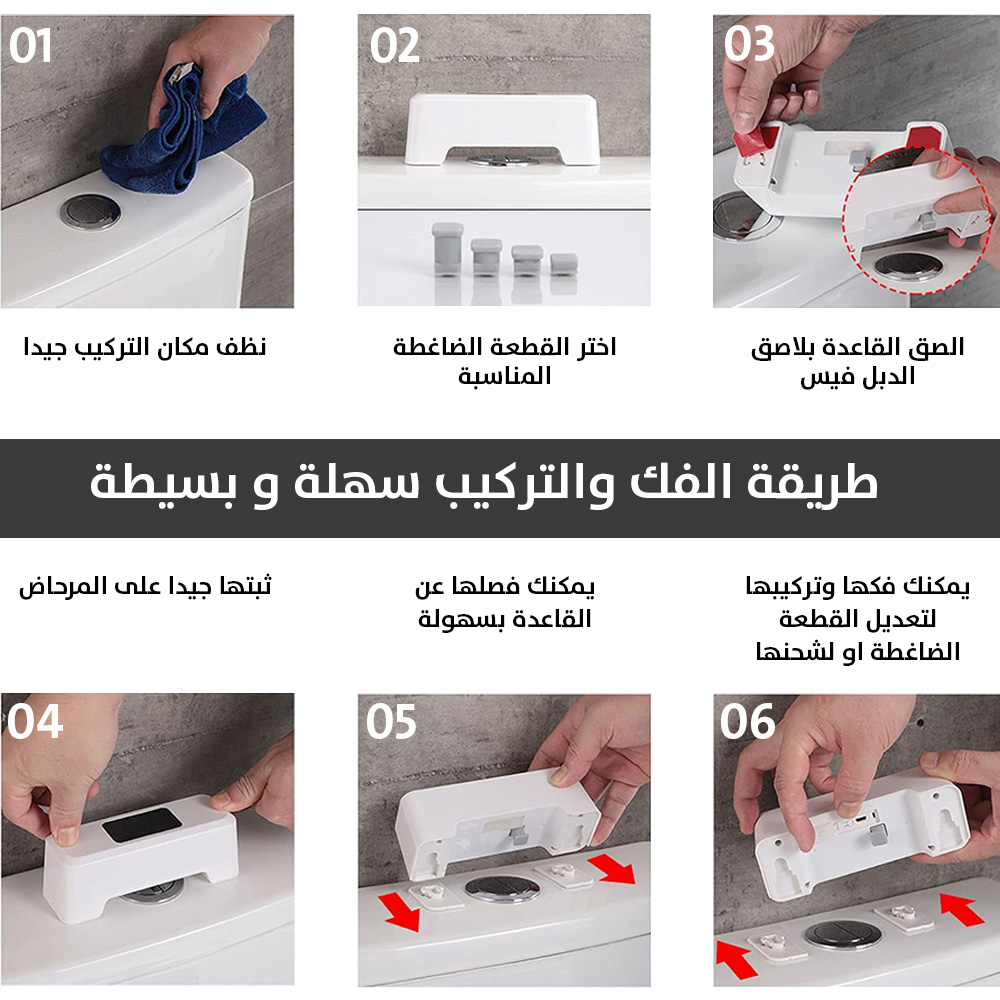 01

02

03

نظف مكان التركيب جيدا

اختر القطعة الضاغطة المناسبة

الصق القاعدة بلاصق الدبل فيس

طريقة الفك والتركيب سهلة و بسيطة

ثبتها جيدا على المرحاض

يمكنك فصلها عن القاعدة بسهولة

يمكنك فكها وتركيبها لتعديل القطعة الضاغطة او لشحنها

04

05

06