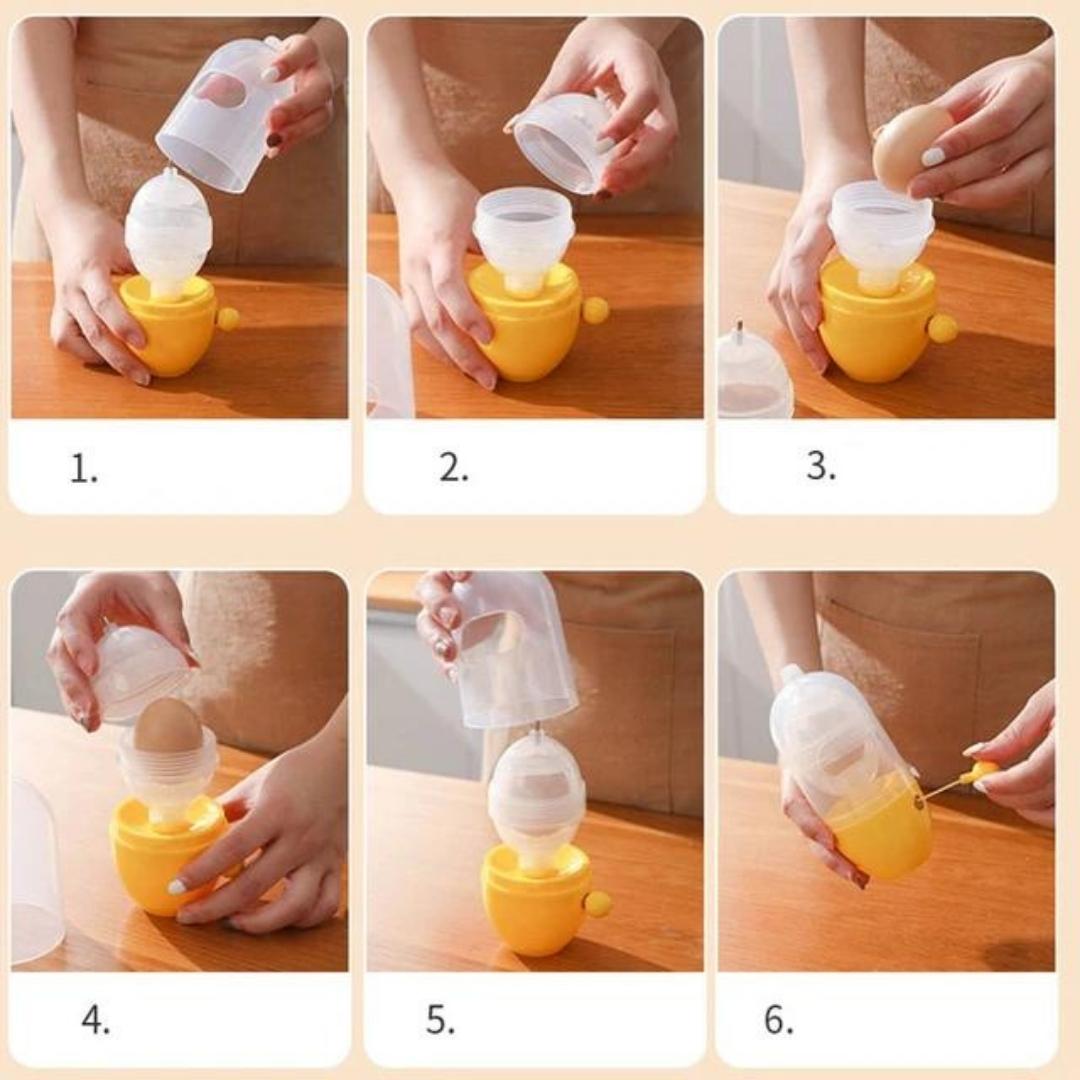 1.

2.

3.

4.

5.

6.