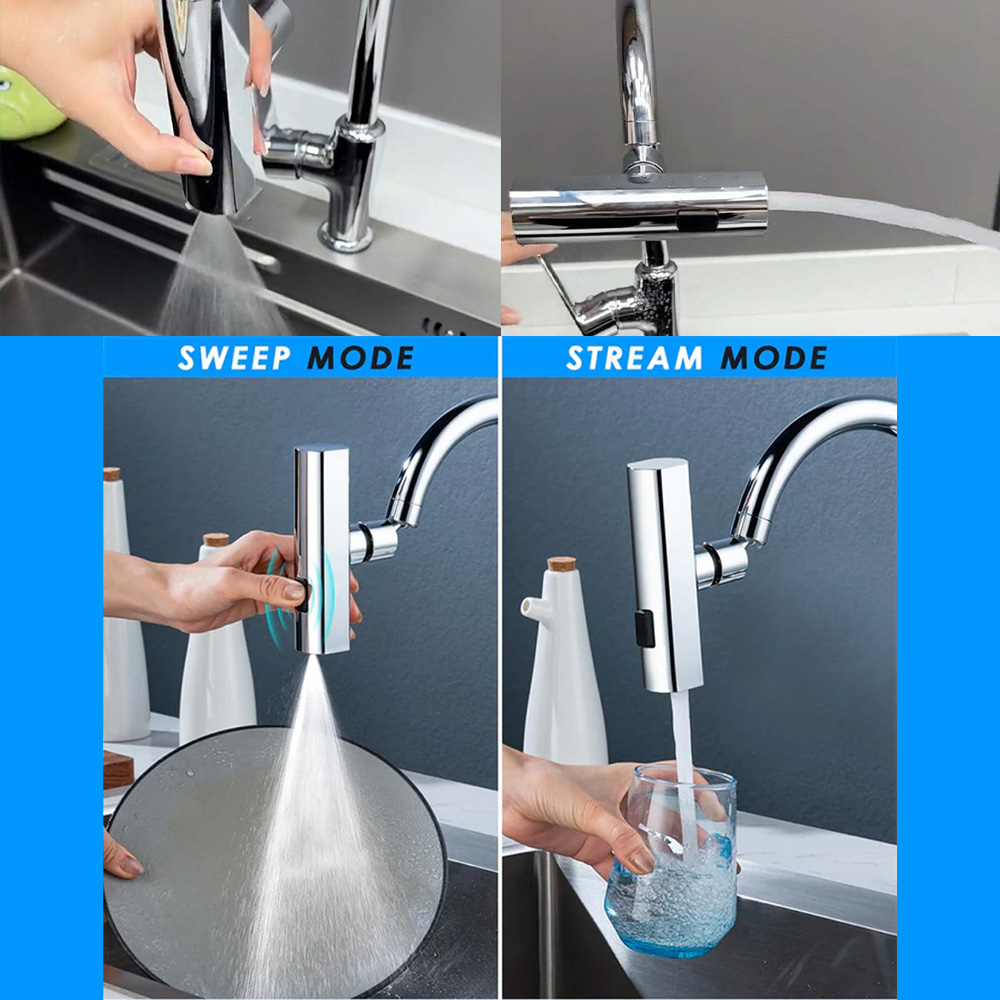 SWEEP MODE

STREAM MODE