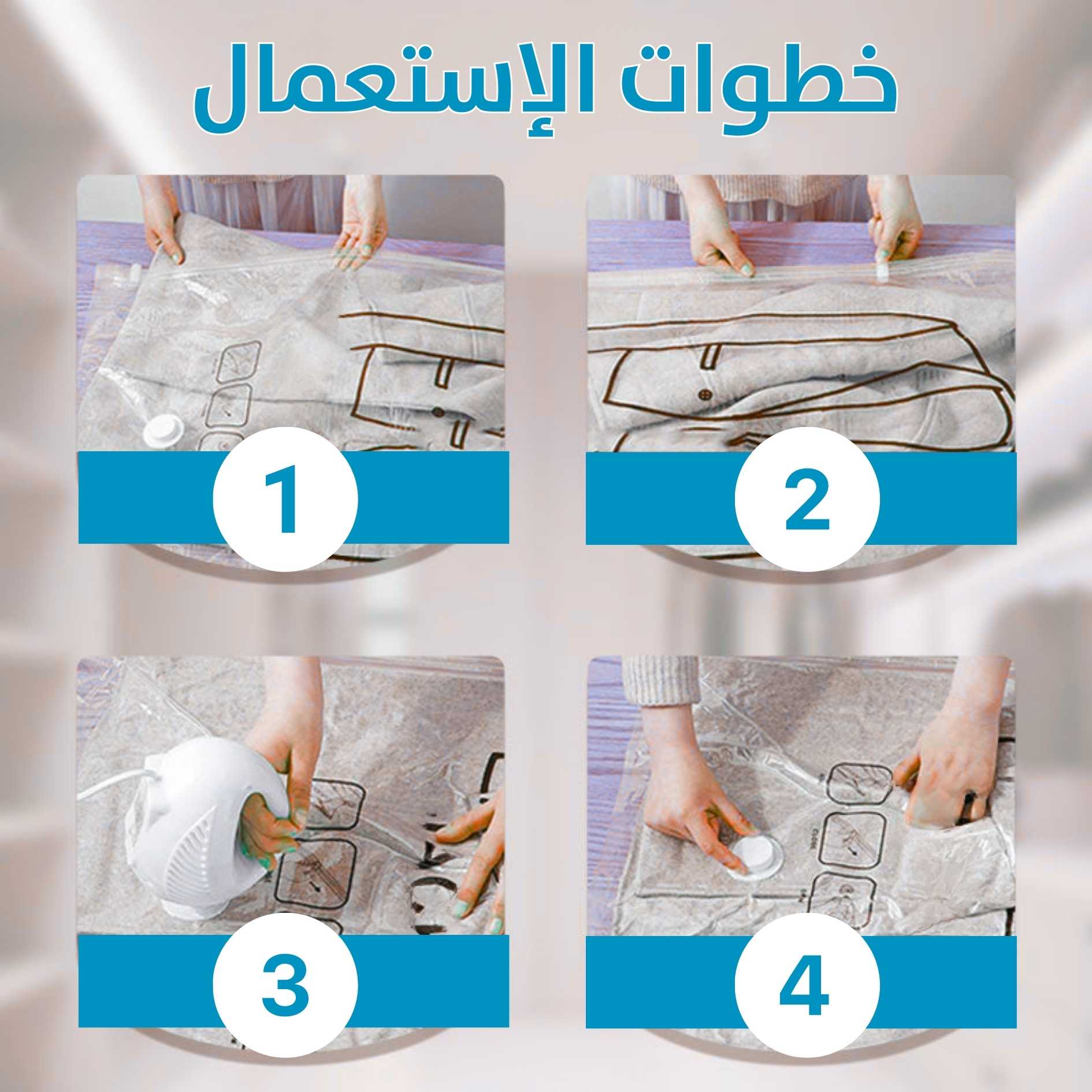 خطوات الإستعمال

1

2

3

4