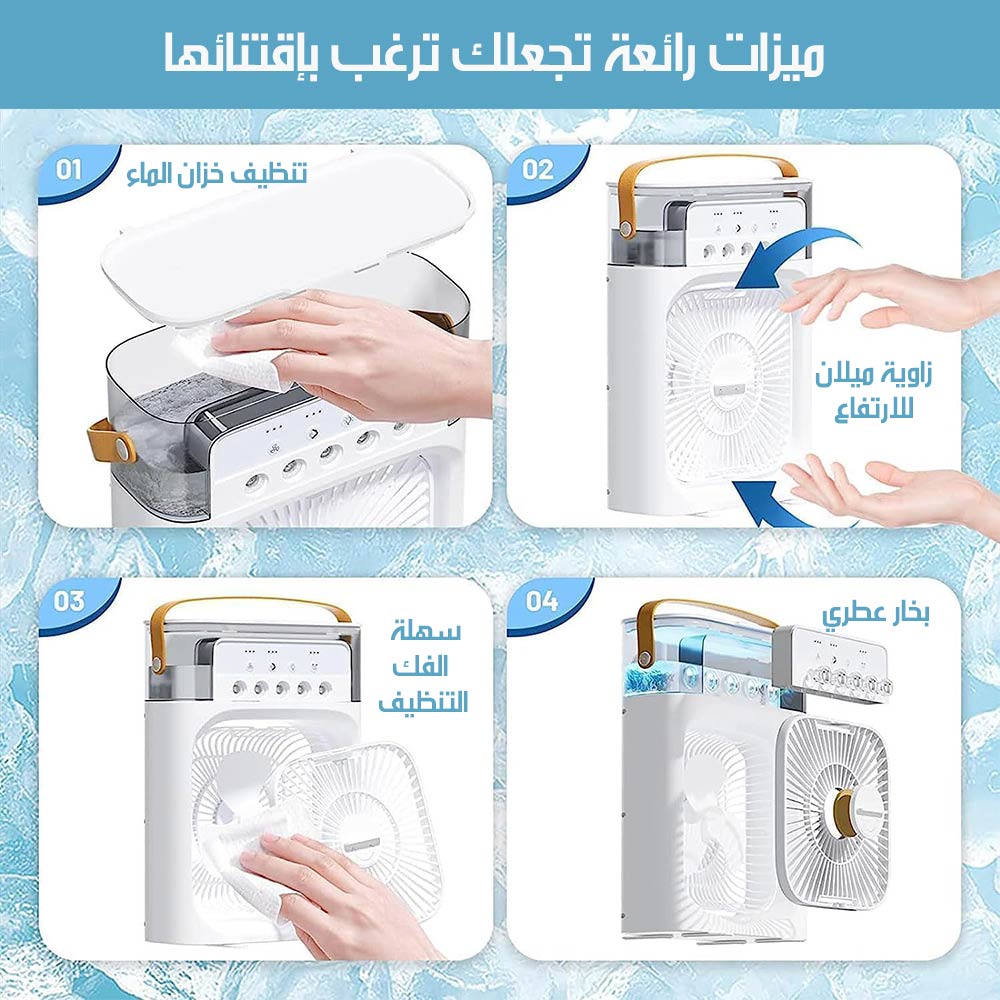 ميزات رائعة تجعلك ترغب بإقتنائها

01
تنظيف خزان الماء

02
زاوية ميلان للارتفاع

03
سهلة الفك التنظيف

04
بخار عطري