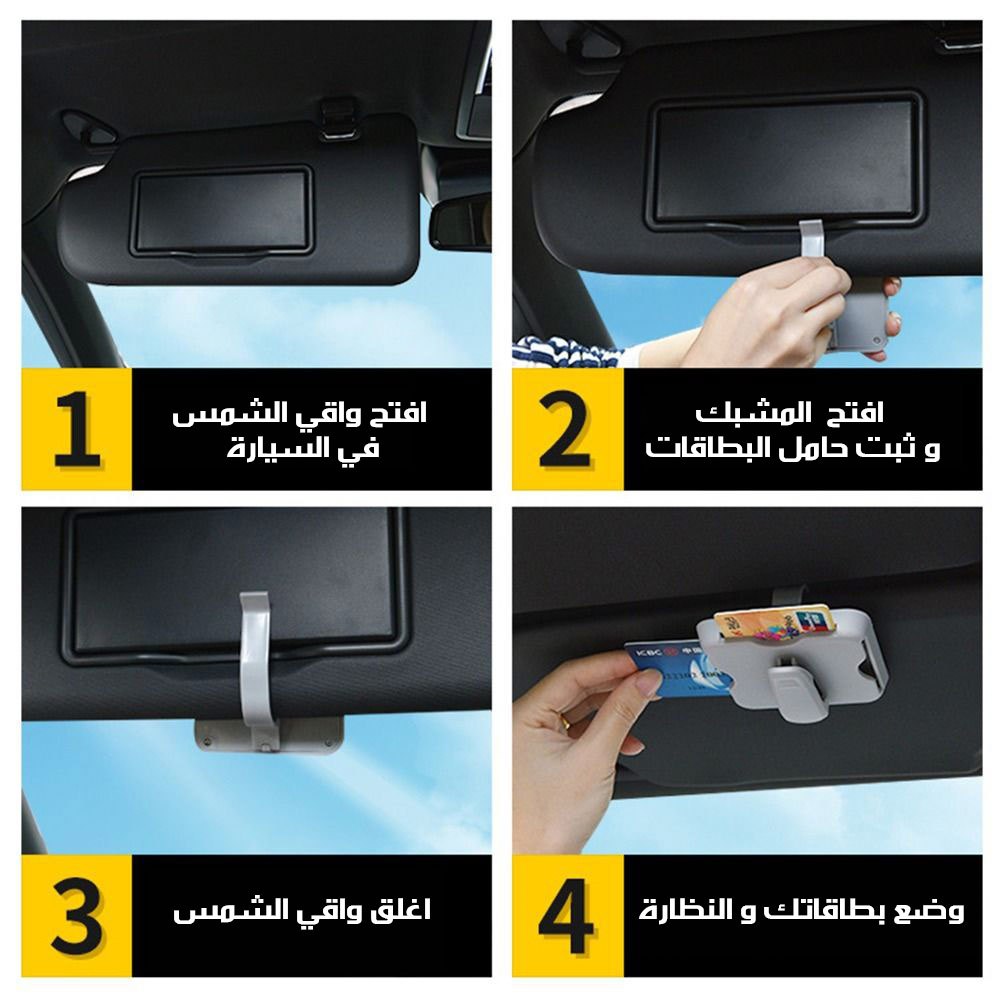 1
افتح واقي الشمس
في السيارة

2
افتح المشبك
و ثبت حامل البطاقات

3
اغلق واقي الشمس

4
وضع بطاقاتك و النظارة