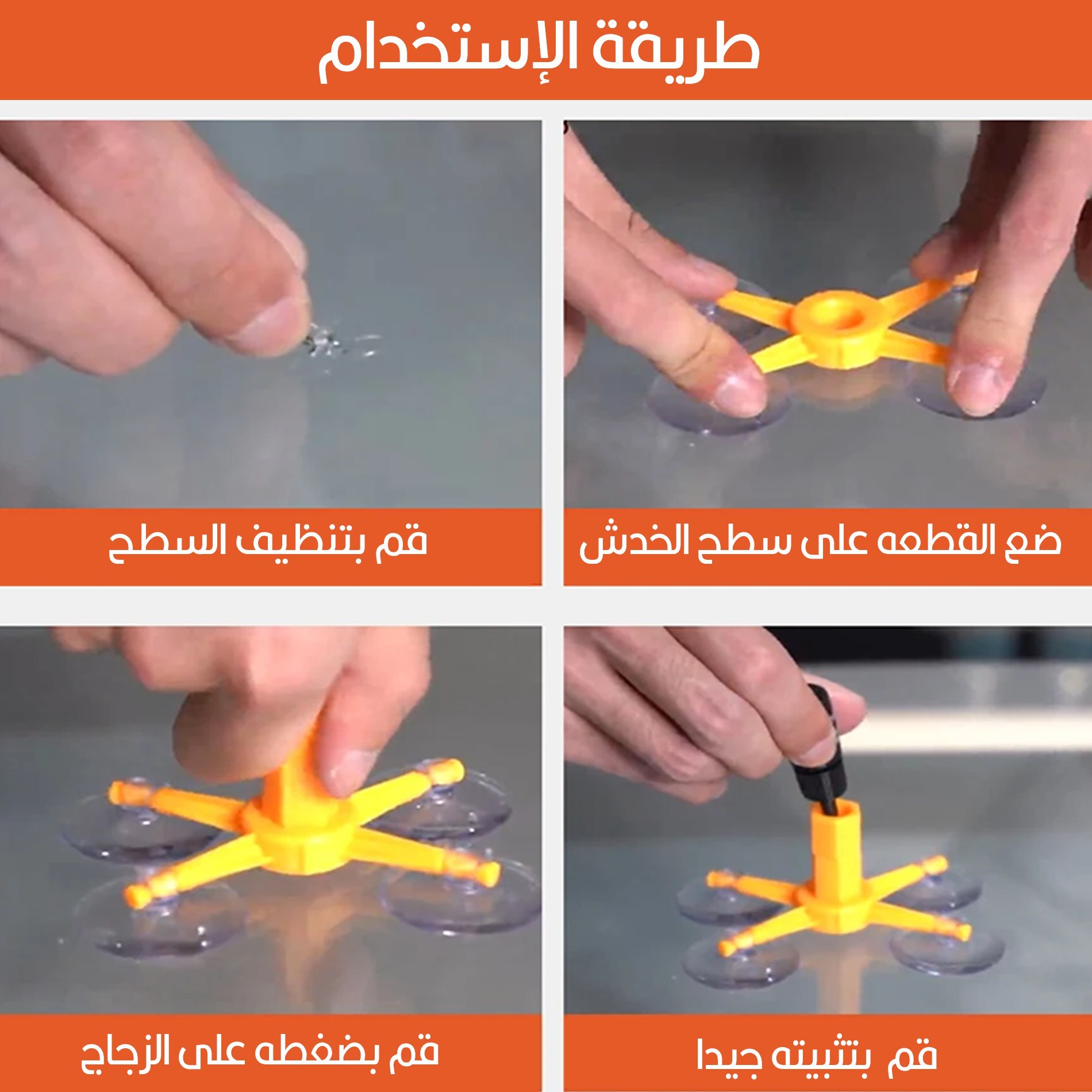 طريقة الإستخدام

ضع القطعه على سطح الخدش

قم بتنظيف السطح

قم بتثبيته جيدا

قم بضغطه على الزجاج