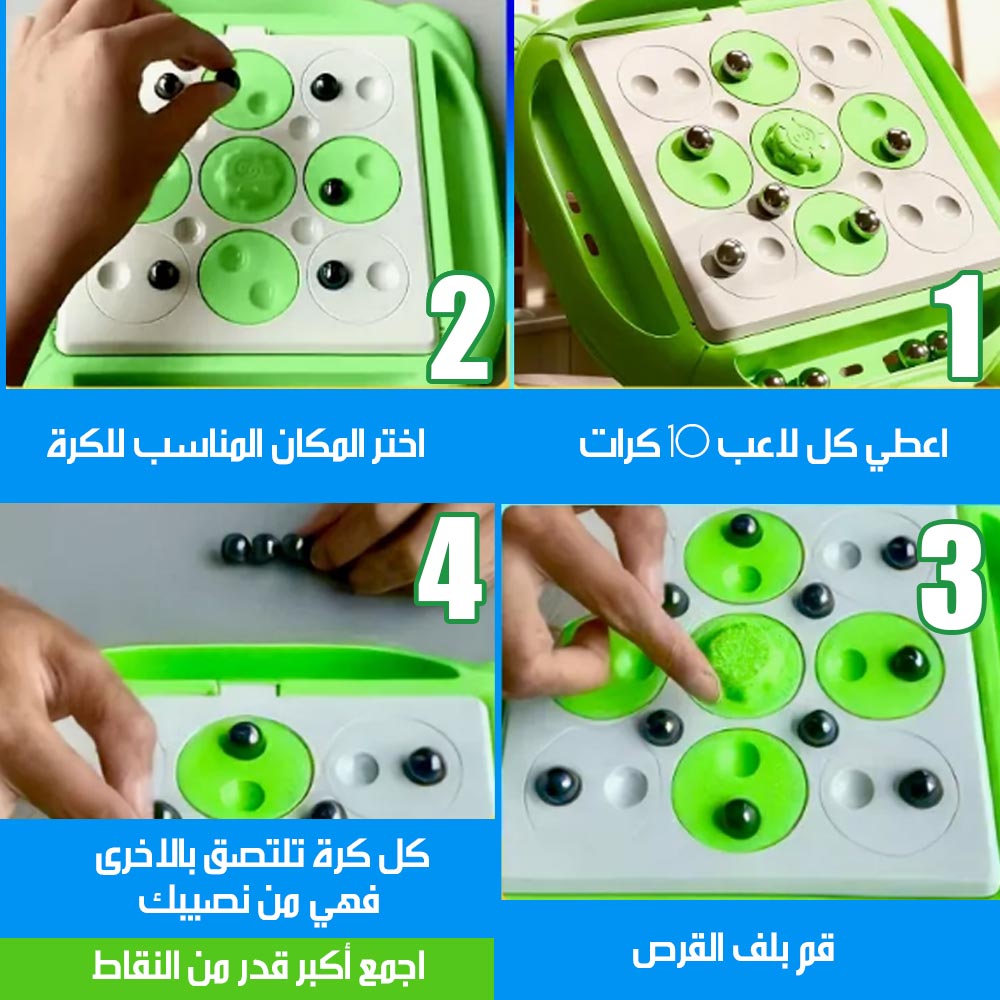 1
اعطي كل لاعب 10 كرات

2
اختر المكان المناسب للكرة

3
قم بلف القرص

4
كل كرة تلتصق بالاخرى فهي من نصيبك

اجمع أكبر قدر من النقاط