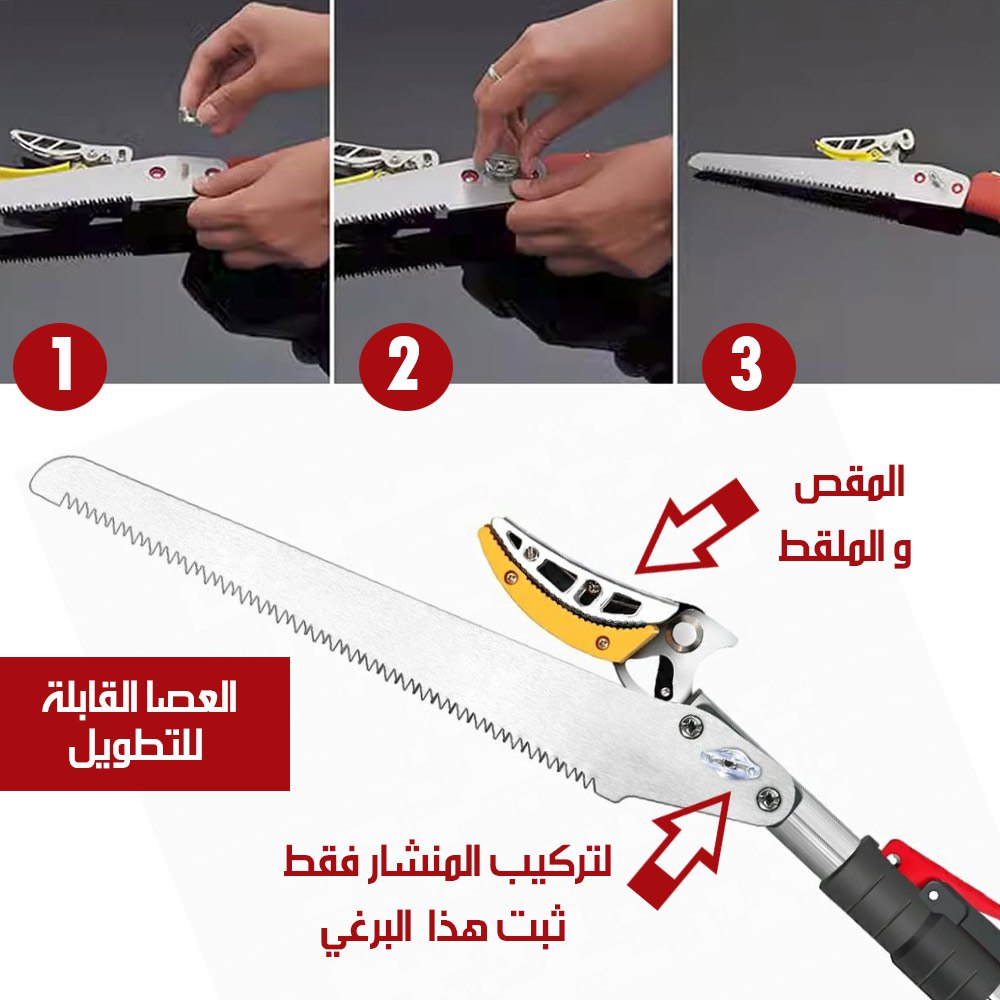 1

2

3

المقص
و الملقط

العصا القابلة
للتطويل

لتركيب المنشار فقط
ثبت هذا البرغي