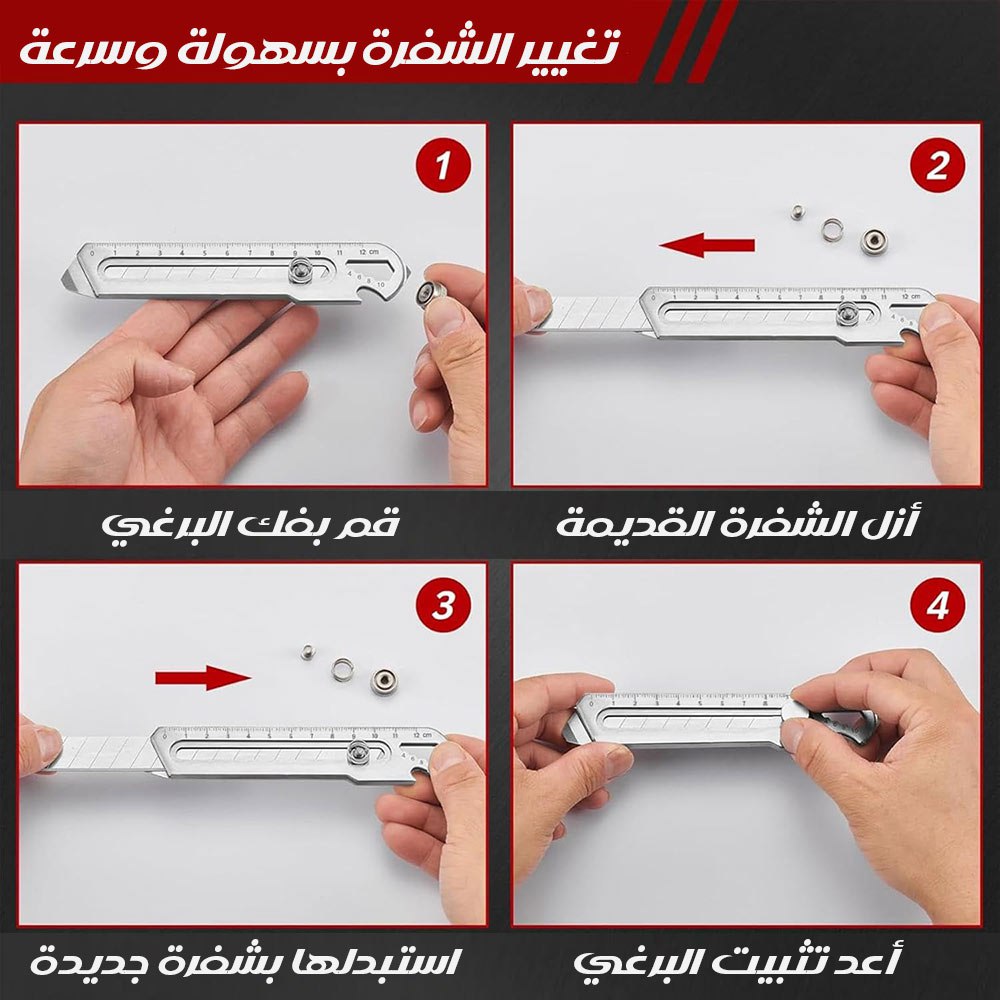 تغيير الشفرة بسهولة وسرعة

1

قم بفك البرغي

2

أزل الشفرة القديمة

3

استبدلها بشفرة جديدة

4

أعد تثبيت البرغي