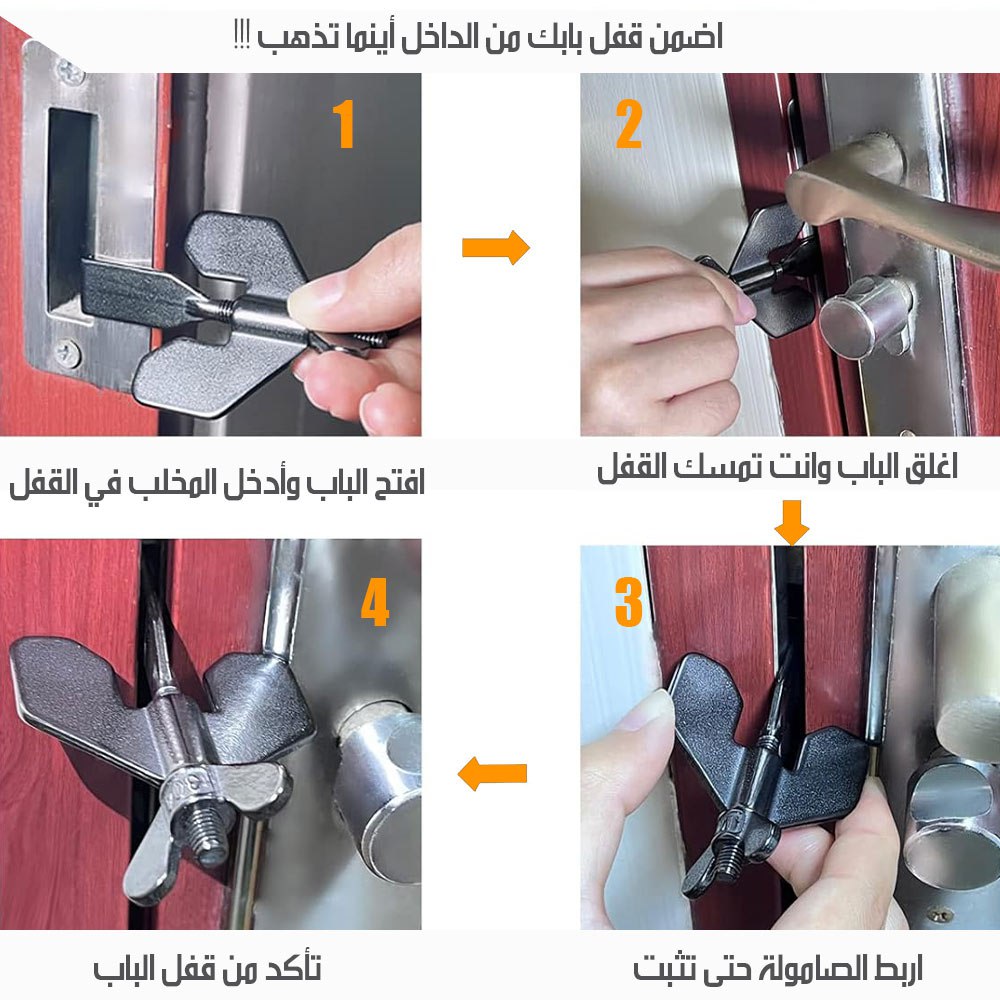 اضمن قفل بابك من الداخل أينما تذهب !!!

1

افتح الباب وأدخل المخلب في القفل

2

اغلق الباب وانت تمسك القفل

3

اربط الصامولة حتى تثبت

4

تأكد من قفل الباب