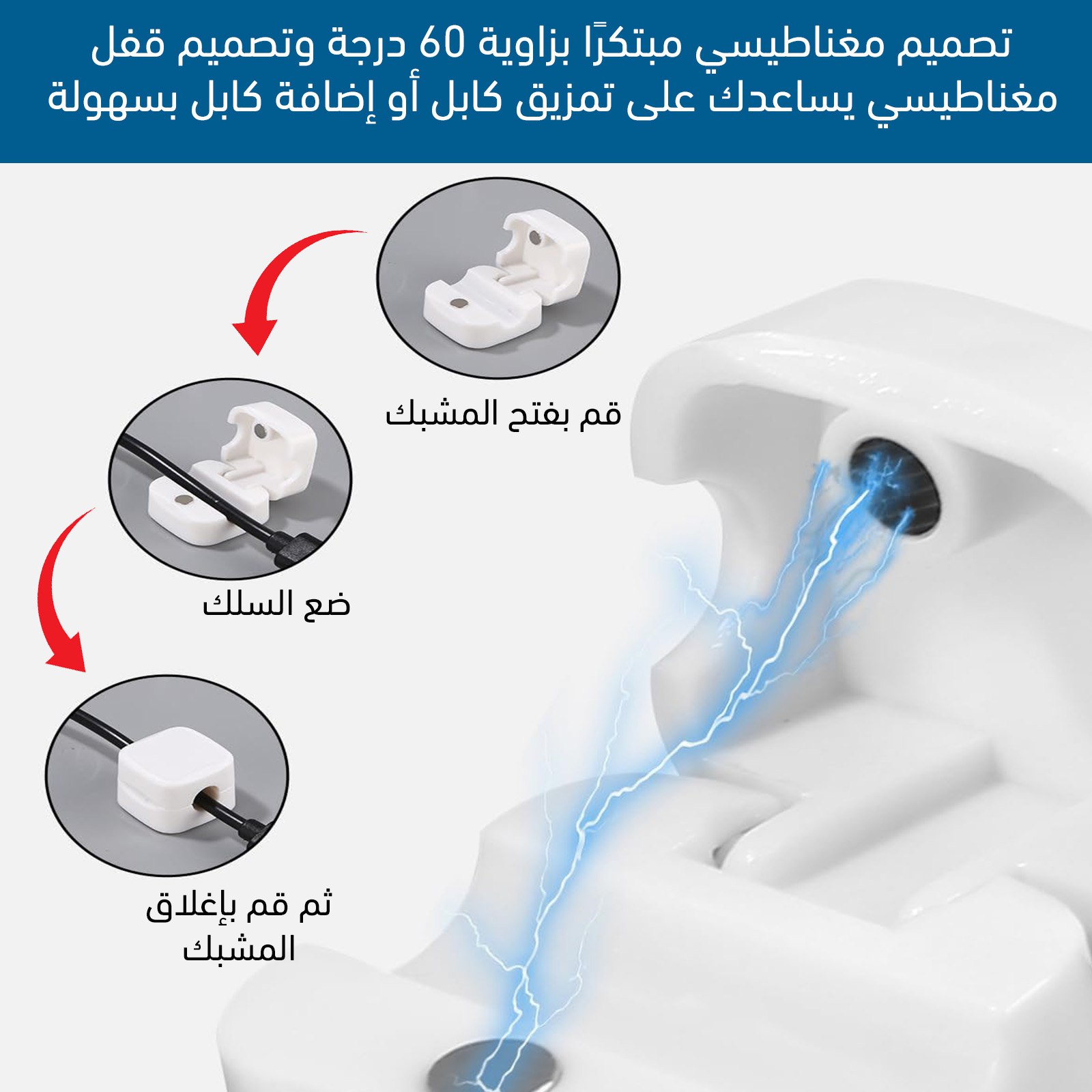 تصميم مغناطيسي مبتكرًا بزاوية 60 درجة وتصميم قفل مغناطيسي يساعدك على تمزيق كابل أو إضافة كابل بسهولة

قم بفتح المشبك

ضع السلك

ثم قم بإغلاق المشبك