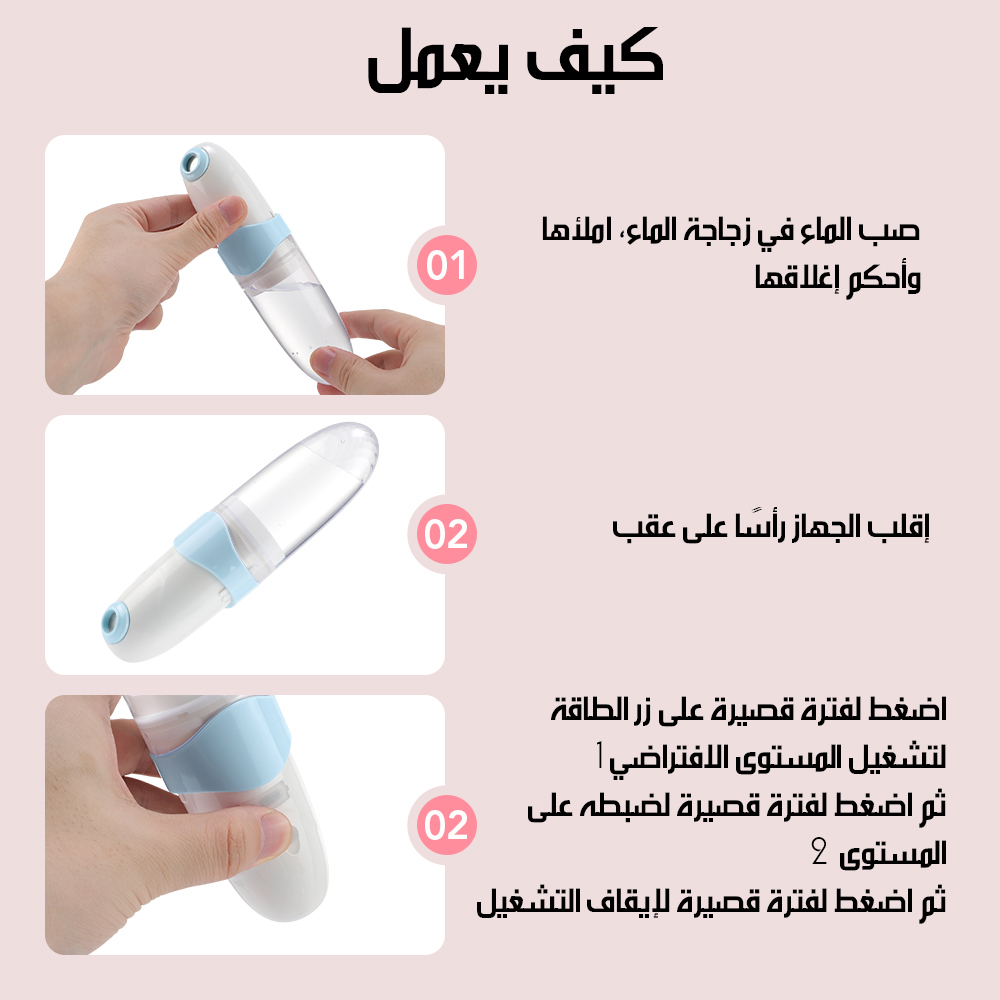 كيف يعمل

01

صب الماء في زجاجة الماء، املأها وأحكم إغلاقها

02

إقلب الجهاز رأسًا على عقب

02

اضغط لفترة قصيرة على زر الطاقة لتشغيل المستوى الافتراضي 1
ثم اضغط لفترة قصيرة لضبطه على المستوى 2
ثم اضغط لفترة قصيرة لإيقاف التشغيل