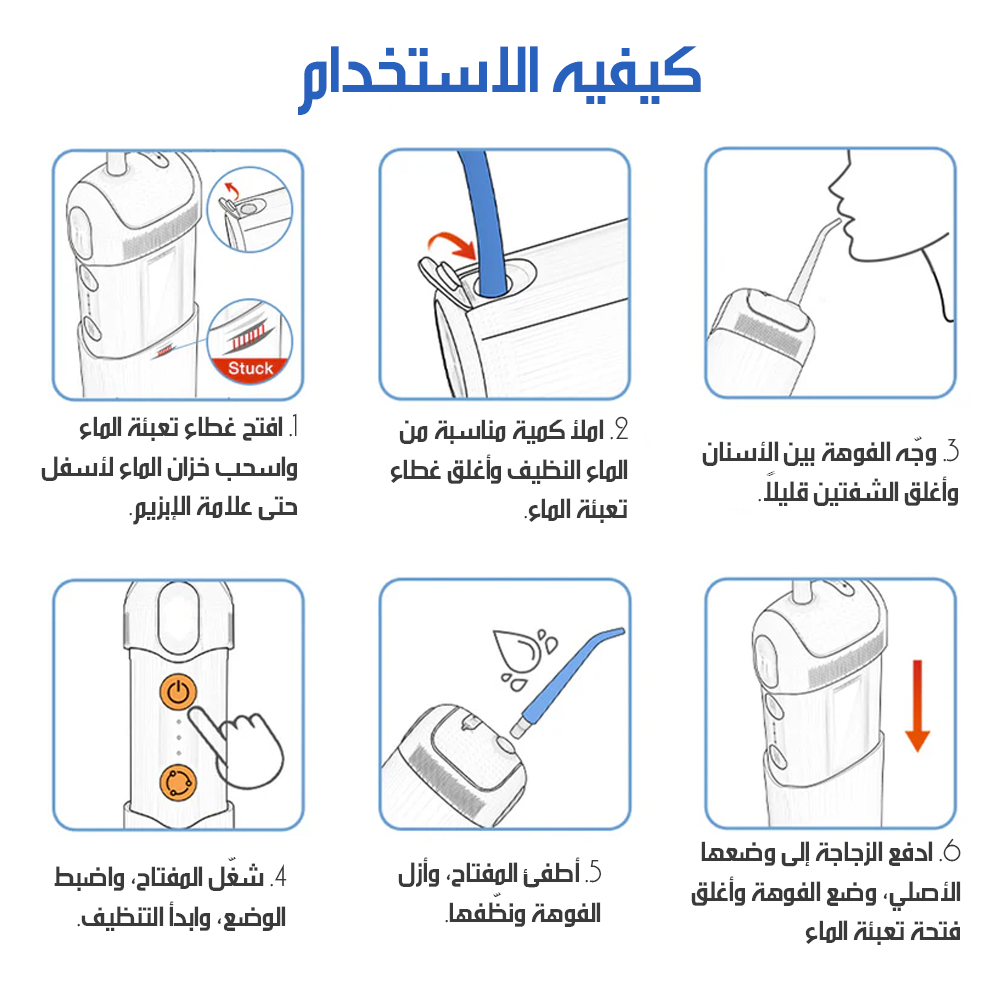 كيفيه الاستخدام

Stuck

1. افتح غطاء تعبئة الماء واسحب خزان الماء لأسفل حتى علامة الإبزيم.

2. املأ كمية مناسبة من الماء النظيف وأغلق غطاء تعبئة الماء.

3. وجّه الفوهة بين الأسنان وأغلق الشفتين قليلاً.

4. شغّل المفتاح، واضبط الوضع، وابدأ التنظيف.

5. أطفئ المفتاح، وأزل الفوهة ونظّفها.

6. ادفع الزجاجة إلى وضعها الأصلي، وضع الفوهة وأغلق فتحة تعبئة الماء