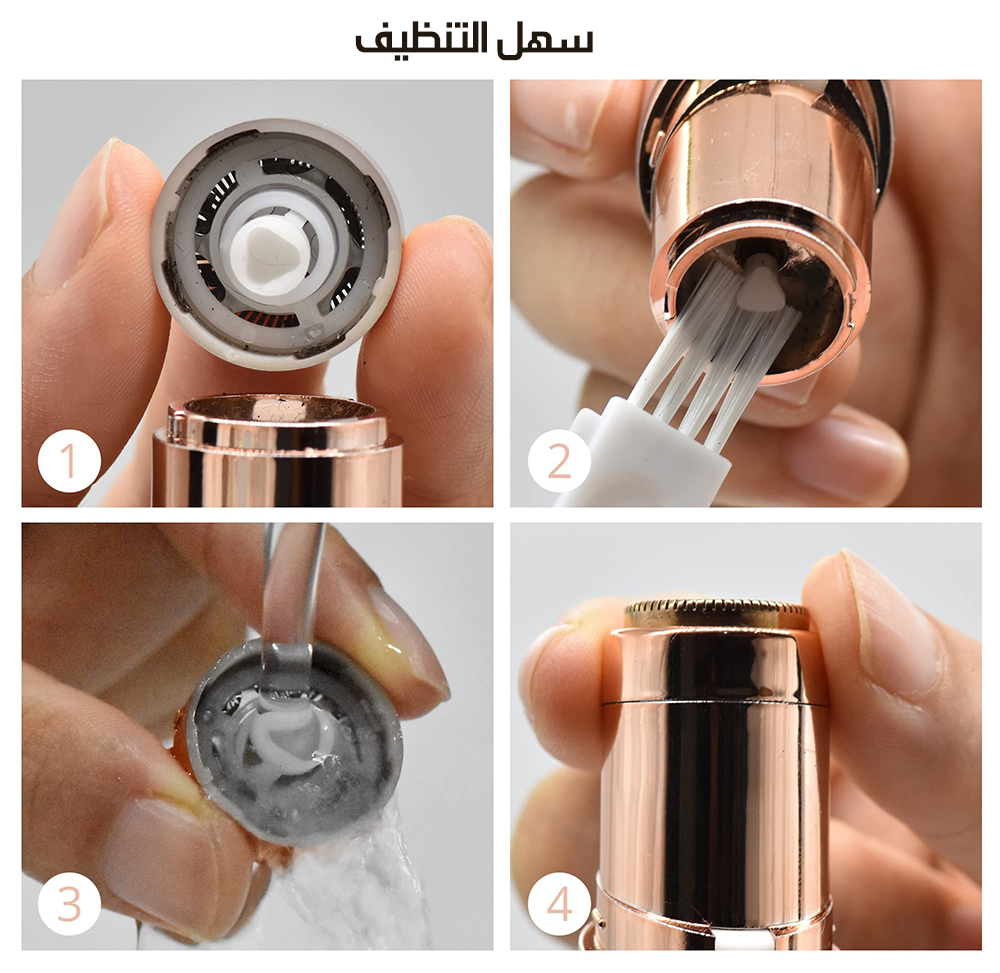 سهل التنظيف

1

2

3

4